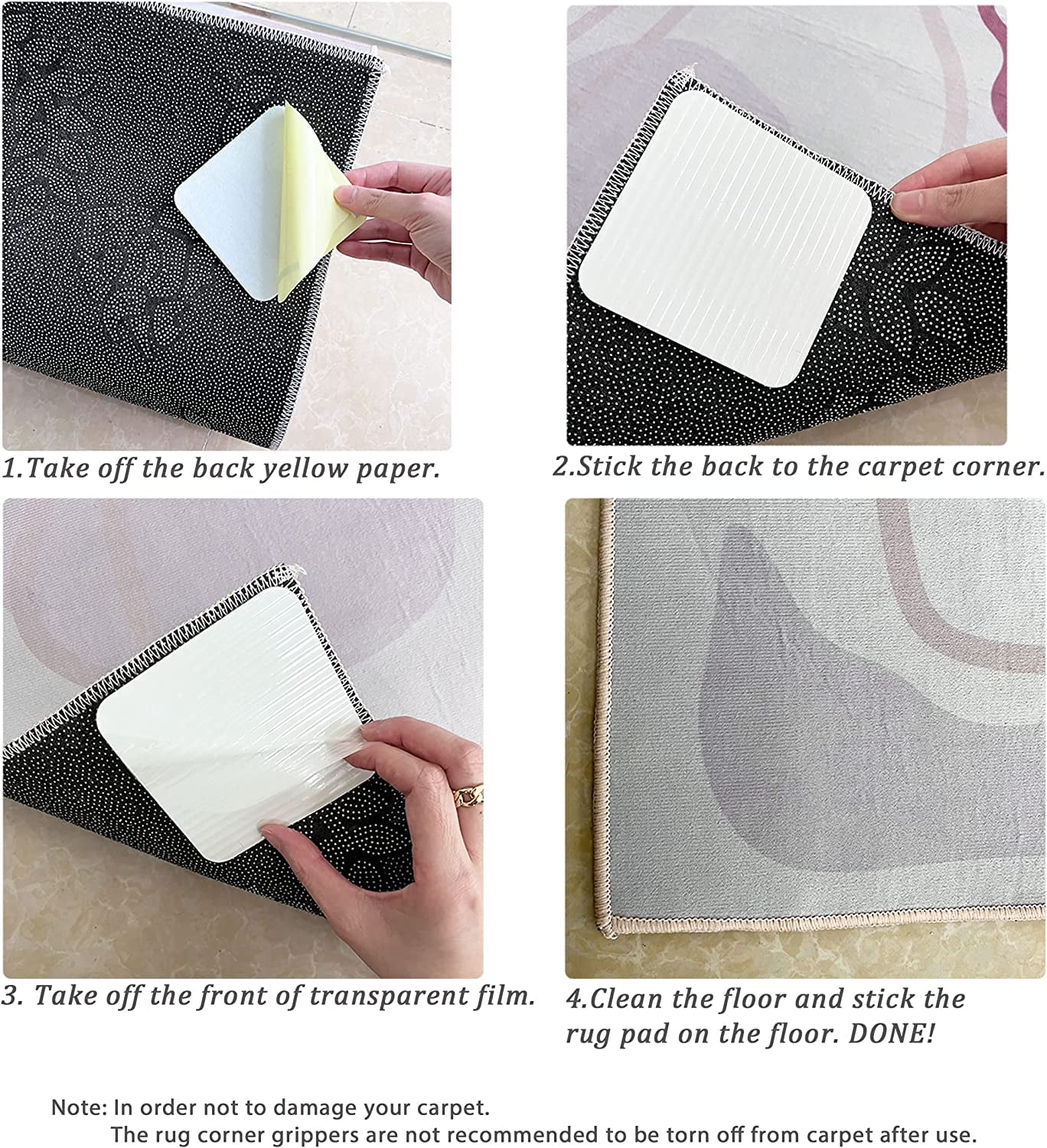 1.Take off the back yellow paper.

2.Stick the back to the carpet corner.

3. Take off the front of transparent film.

4.Clean the floor and stick the rug pad on the floor. DONE!

Note: In order not to damage your carpet.
The rug corner grippers are not recommended to be torn off from carpet after use.