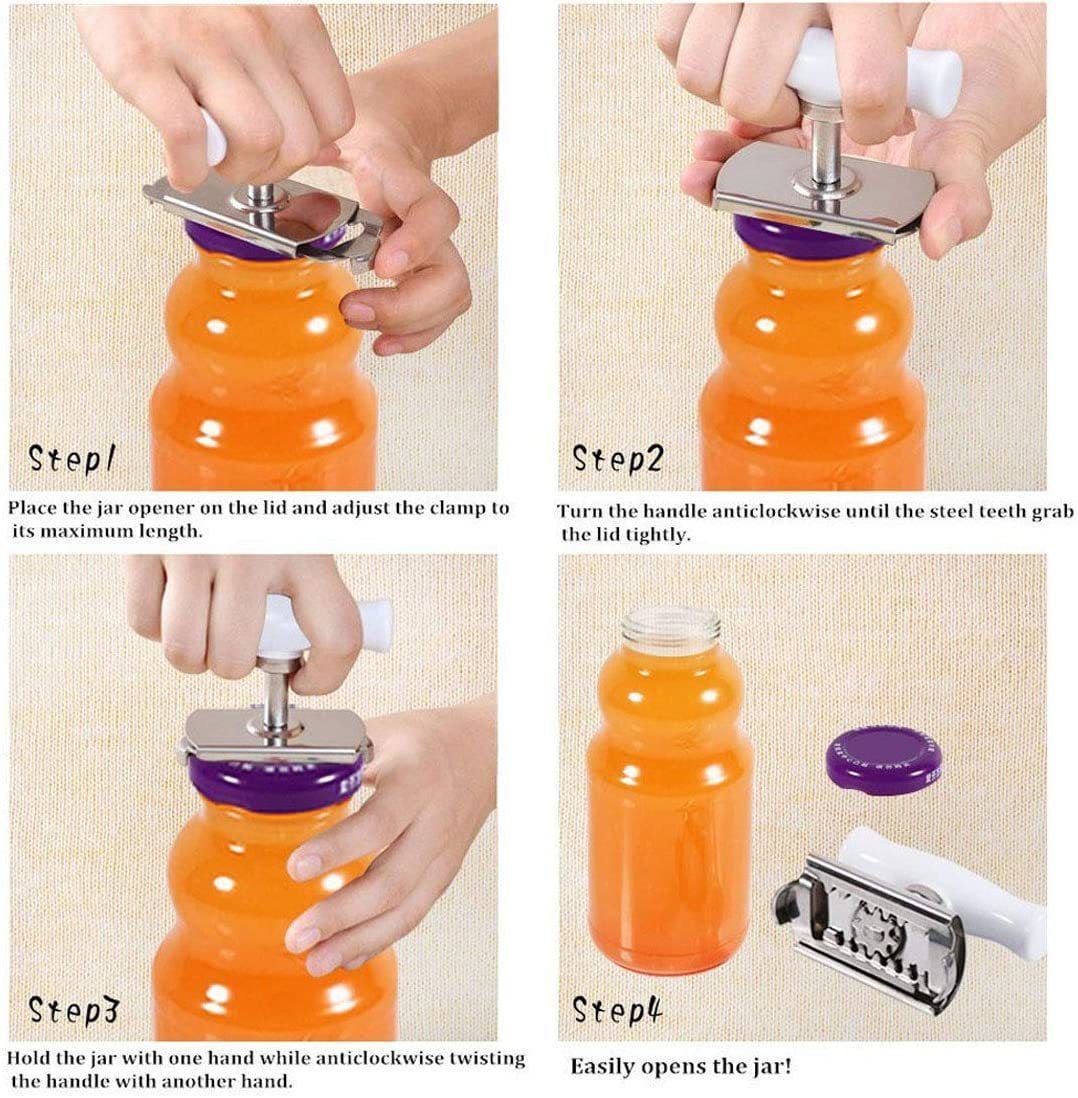 Step1

Place the jar opener on the lid and adjust the clamp to its maximum length.

Step2

Turn the handle anticlockwise until the steel teeth grab the lid tightly.

Step3

Hold the jar with one hand while anticlockwise twisting the handle with another hand.

Step4

Easily opens the jar!