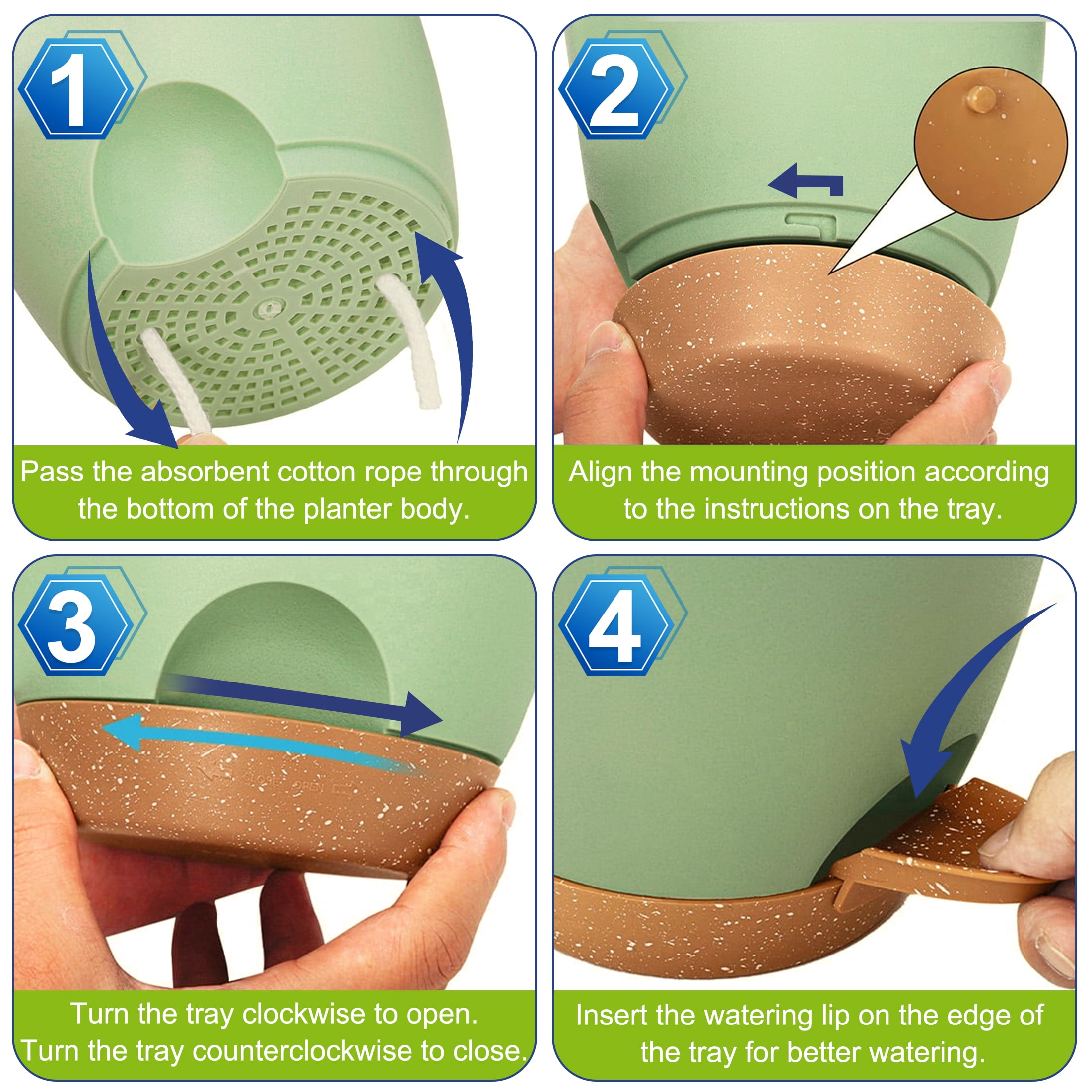 1

Pass the absorbent cotton rope through the bottom of the planter body.

2

Align the mounting position according to the instructions on the tray.

3

Turn the tray clockwise to open.
Turn the tray counterclockwise to close.

4

Insert the watering lip on the edge of the tray for better watering.