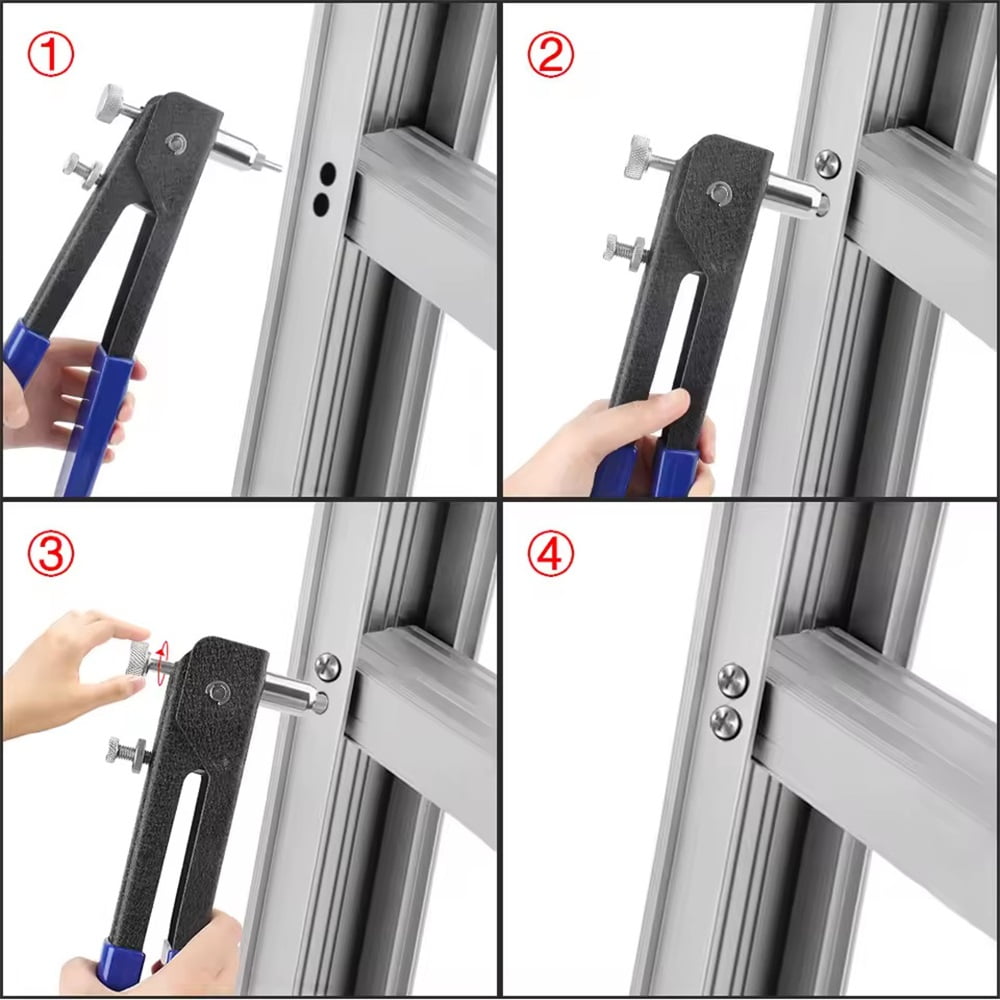 ①

②

③

④