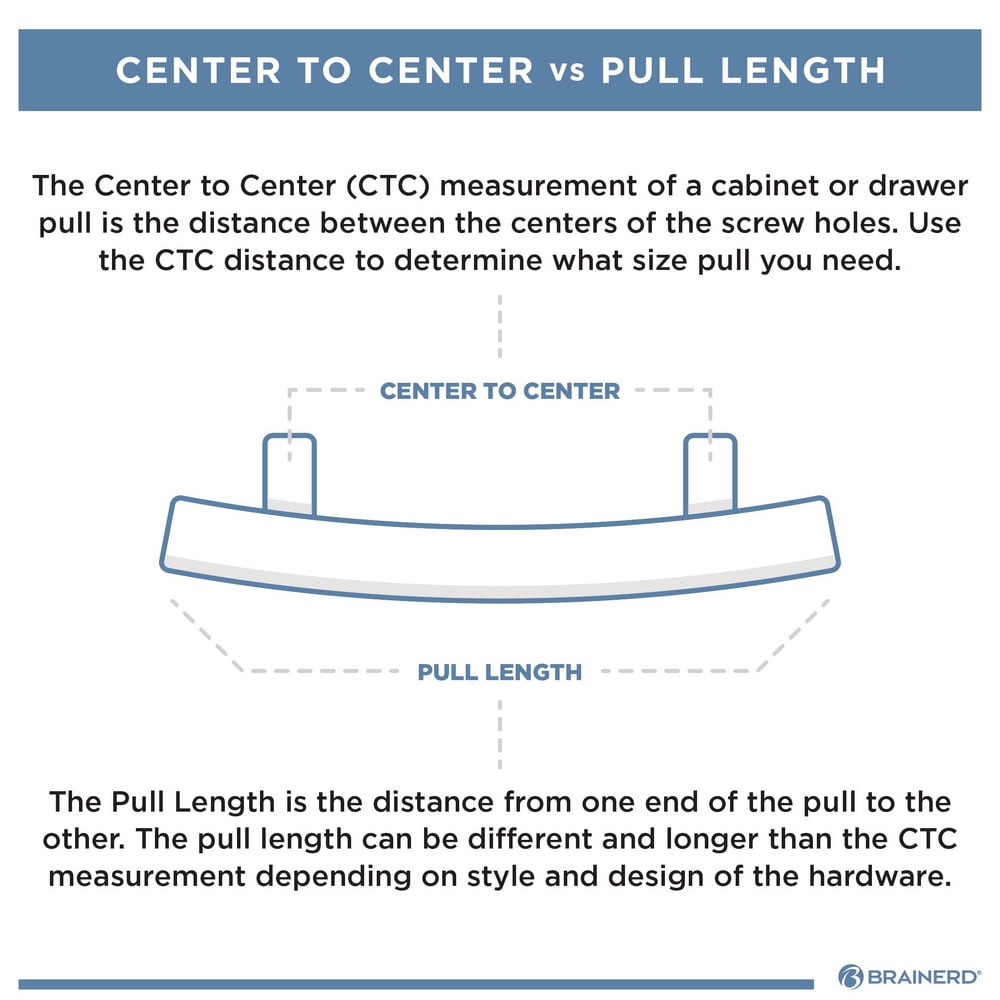 CENTER TO CENTER vs PULL LENGTH

The Center to Center (CTC) measurement of a cabinet or drawer pull is the distance between the centers of the screw holes. Use the CTC distance to determine what size pull you need.

CENTER TO CENTER

PULL LENGTH

The Pull Length is the distance from one end of the pull to the other. The pull length can be different and longer than the CTC measurement depending on style and design of the hardware.

BRAINERD®