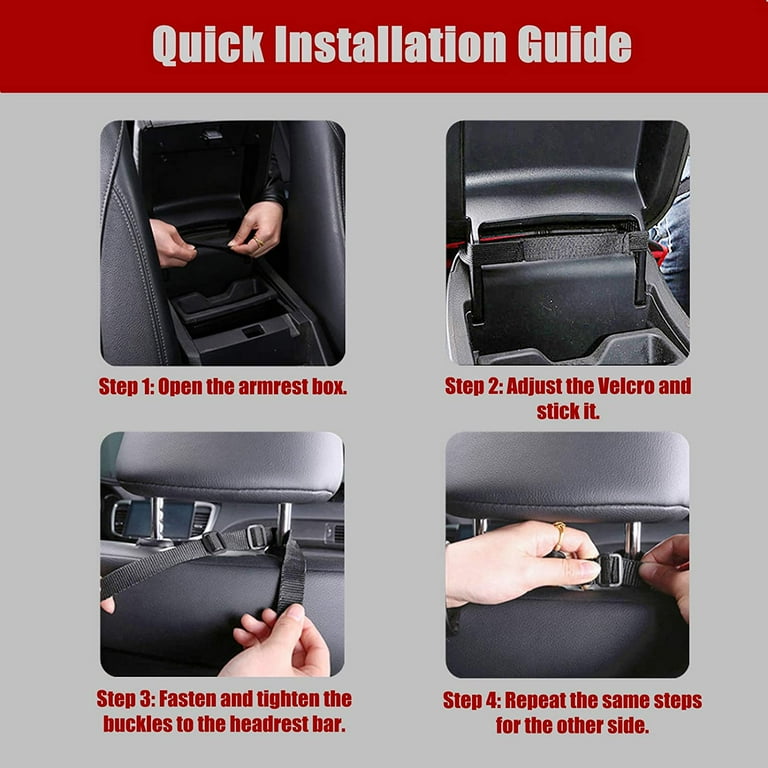 Quick Installation Guide

Step 1: Open the armrest box.

Step 2: Adjust the Velcro and stick it.

Step 3: Fasten and tighten the buckles to the headrest bar.

Step 4: Repeat the same steps for the other side.