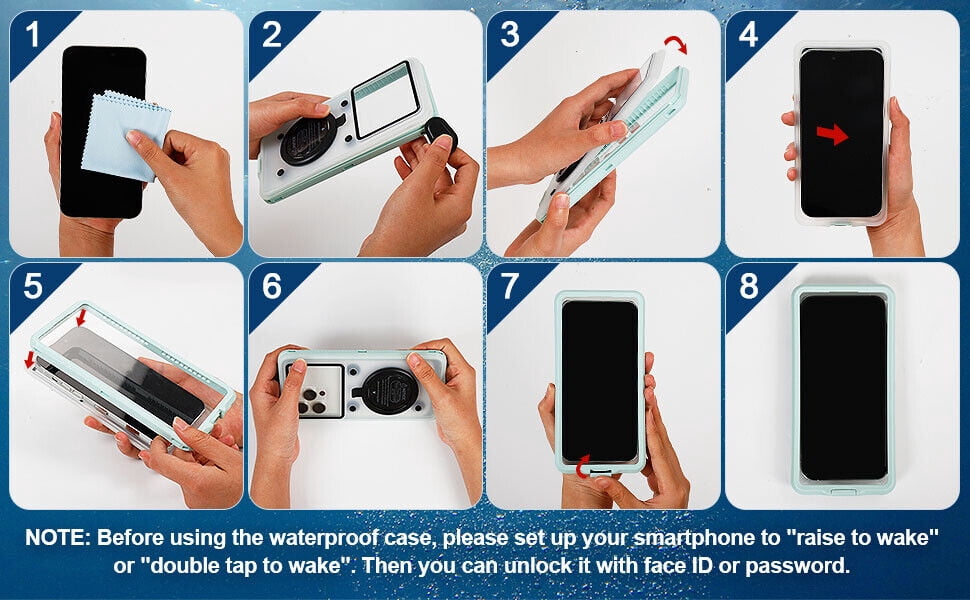 1

2

3

4

5

6

7

8

NOTE: Before using the waterproof case, please set up your smartphone to "raise to wake" or "double tap to wake". Then you can unlock it with face ID or password.