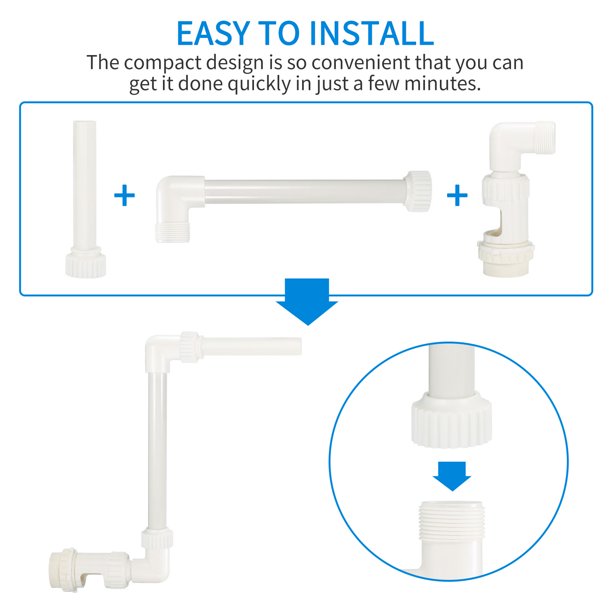 EASY TO INSTALL
The compact design is so convenient that you can get it done quickly in just a few minutes.

+ +