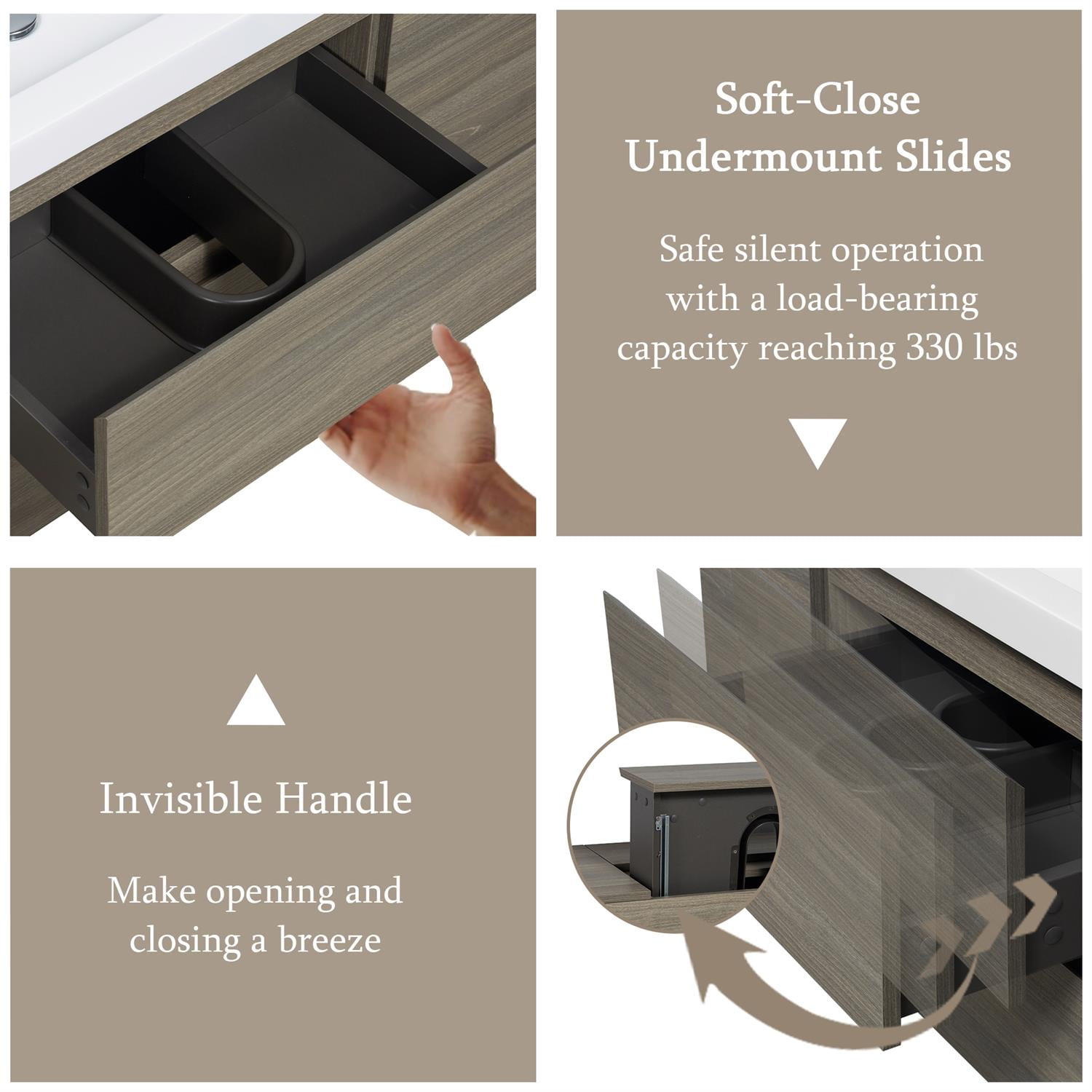 Soft-Close Undermount Slides

Safe silent operation with a load-bearing capacity reaching 330 lbs

Invisible Handle

Make opening and closing a breeze