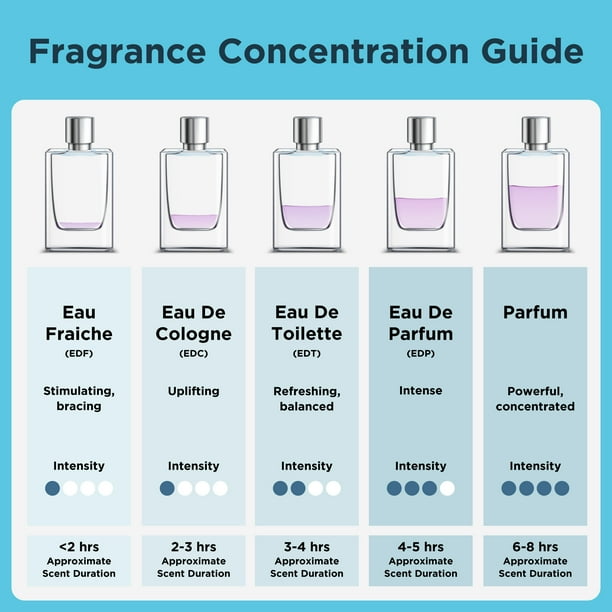 Fragrance Concentration Guide

Eau Fraiche
(EDF)
Stimulating, bracing
Intensity
<2 hrs
Approximate Scent Duration

Eau De Cologne
(EDC)
Uplifting
Intensity
2-3 hrs
Approximate Scent Duration

Eau De Toilette
(EDT)
Refreshing, balanced
Intensity
3-4 hrs
Approximate Scent Duration

Eau De Parfum
(EDP)
Intense
Intensity
4-5 hrs
Approximate Scent Duration

Parfum
Powerful, concentrated
Intensity
6-8 hrs
Approximate Scent Duration