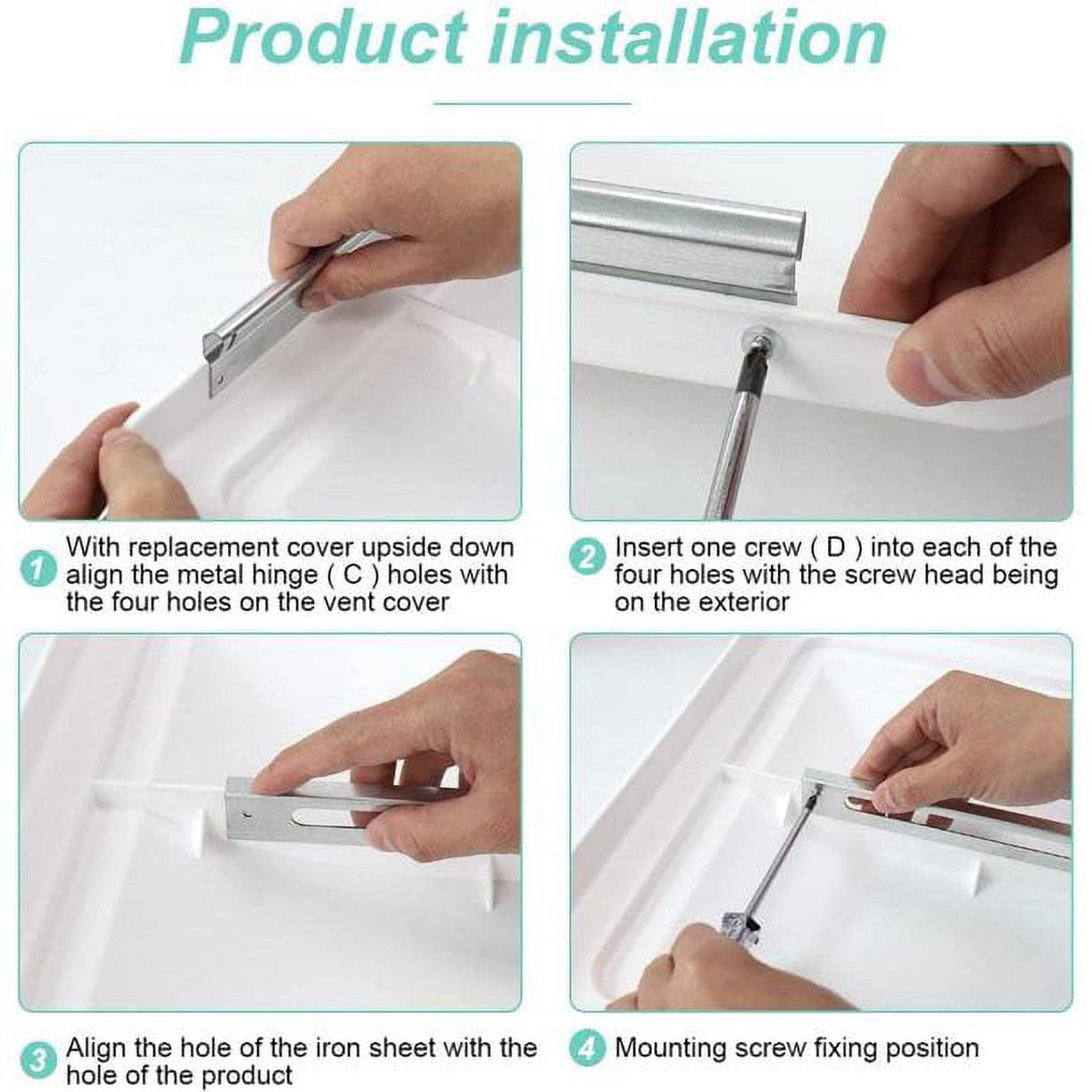 Product installation

1 With replacement cover upside down align the metal hinge ( C ) holes with the four holes on the vent cover

2 Insert one crew ( D ) into each of the four holes with the screw head being on the exterior

3 Align the hole of the iron sheet with the hole of the product

4 Mounting screw fixing position