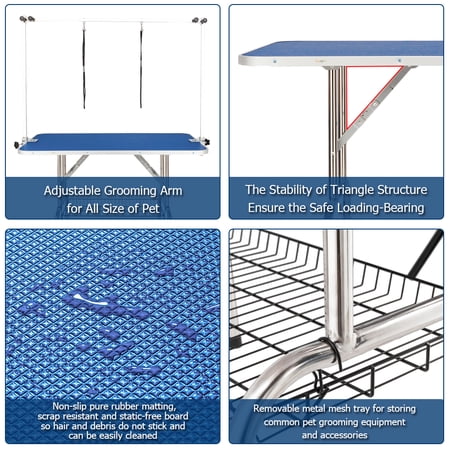 Adjustable Grooming Arm for All Size of Pet

The Stability of Triangle Structure Ensure the Safe Loading-Bearing

Non-slip pure rubber matting, scrap resistant and static-free board so hair and debris do not stick and can be easily cleaned

Removable metal mesh tray for storing common pet grooming equipment and accessories