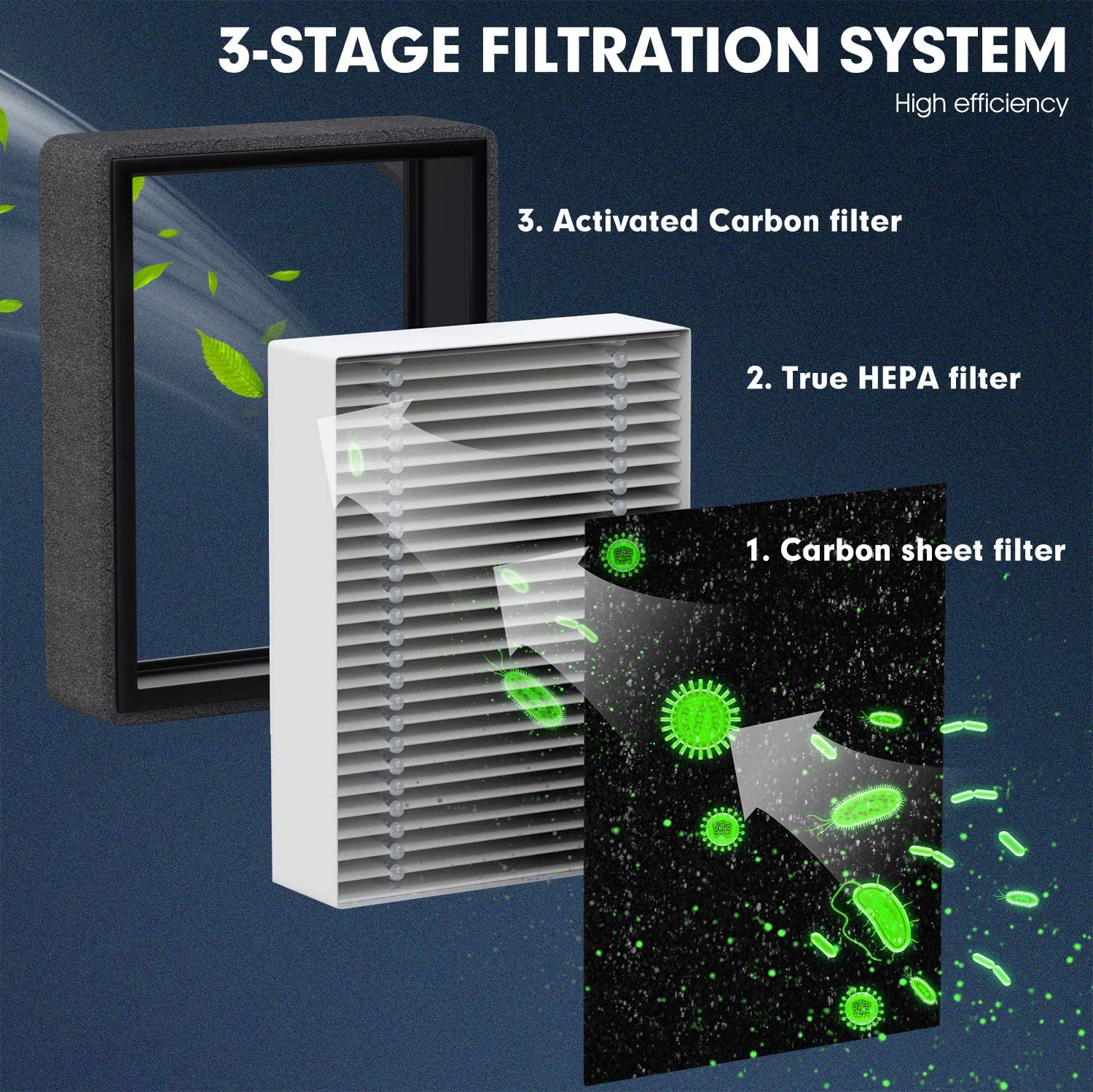 3-STAGE FILTRATION SYSTEM
High efficiency

3. Activated Carbon filter

2. True HEPA filter

1. Carbon sheet filter