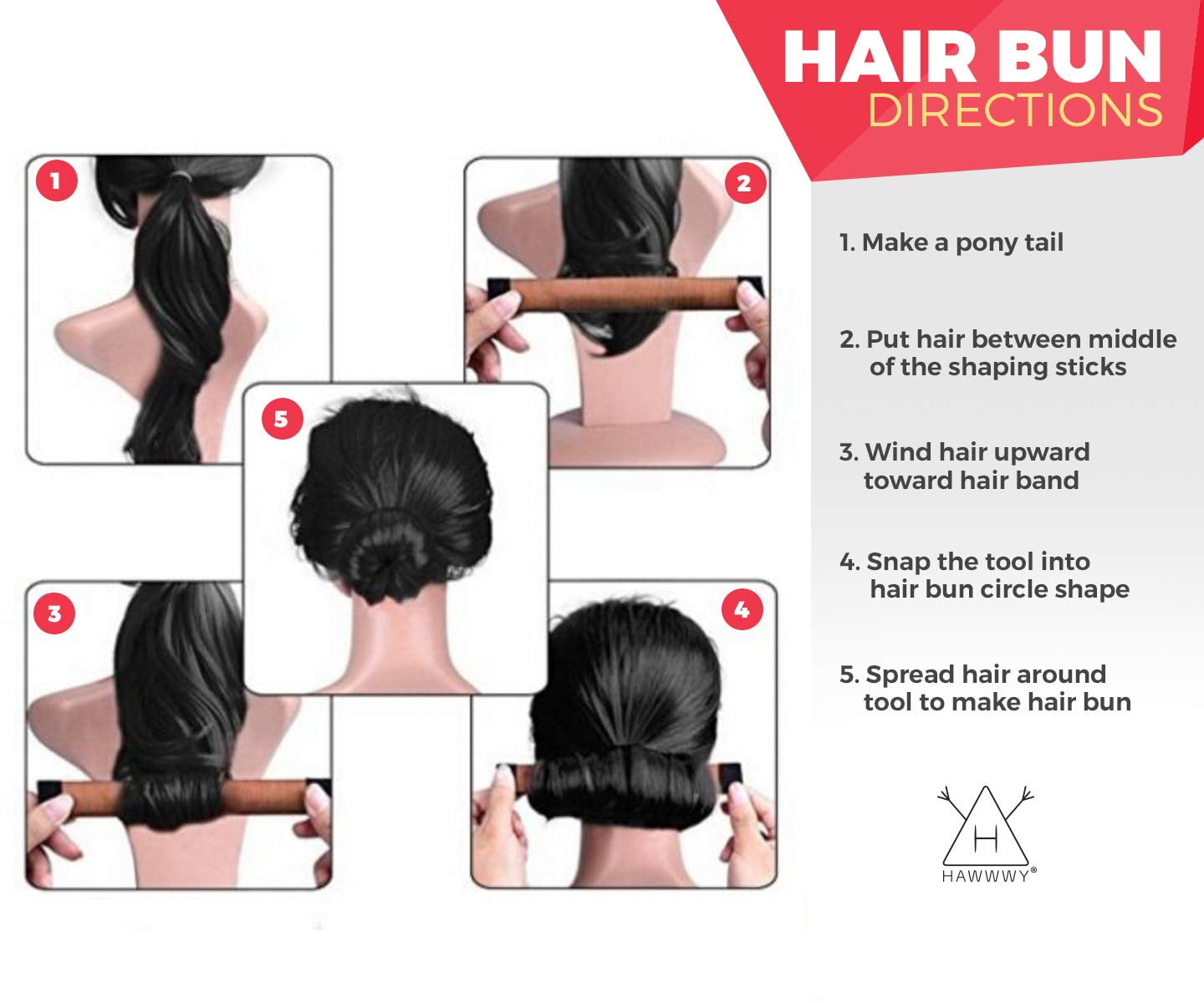 HAIR BUN
DIRECTIONS

1

2

5

3

4

1. Make a pony tail

2. Put hair between middle of the shaping sticks

3. Wind hair upward toward hair band

4. Snap the tool into hair bun circle shape

5. Spread hair around tool to make hair bun

H
HAWWWY®