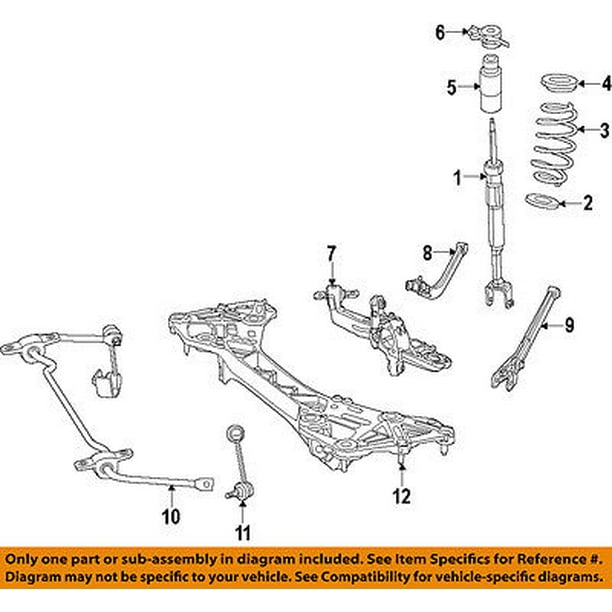 6
5
4
3
1
2
7
8
9
10
11
12

Only one part or sub-assembly in diagram included. See Item Specifics for Reference #. Diagram may not be specific to your vehicle. See Compatibility for vehicle-specific diagrams.