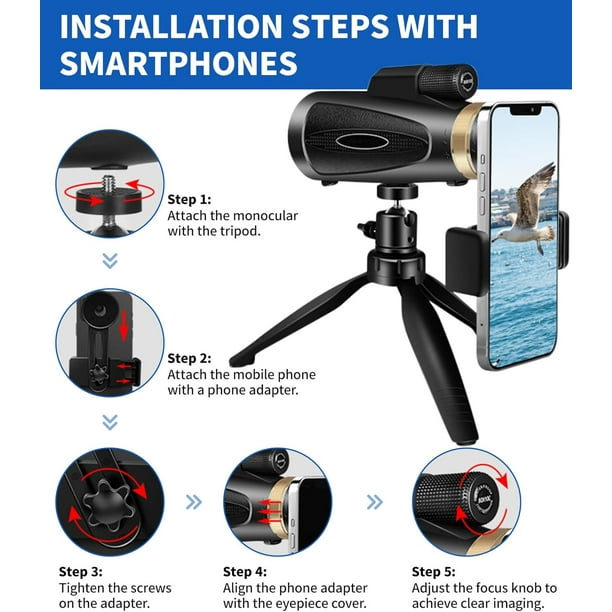 INSTALLATION STEPS WITH SMARTPHONES

Step 1:
Attach the monocular with the tripod.

Step 2:
Attach the mobile phone with a phone adapter.

Step 3:
Tighten the screws on the adapter.

Step 4:
Align the phone adapter with the eyepiece cover.

Step 5:
Adjust the focus knob to achieve clear imaging.