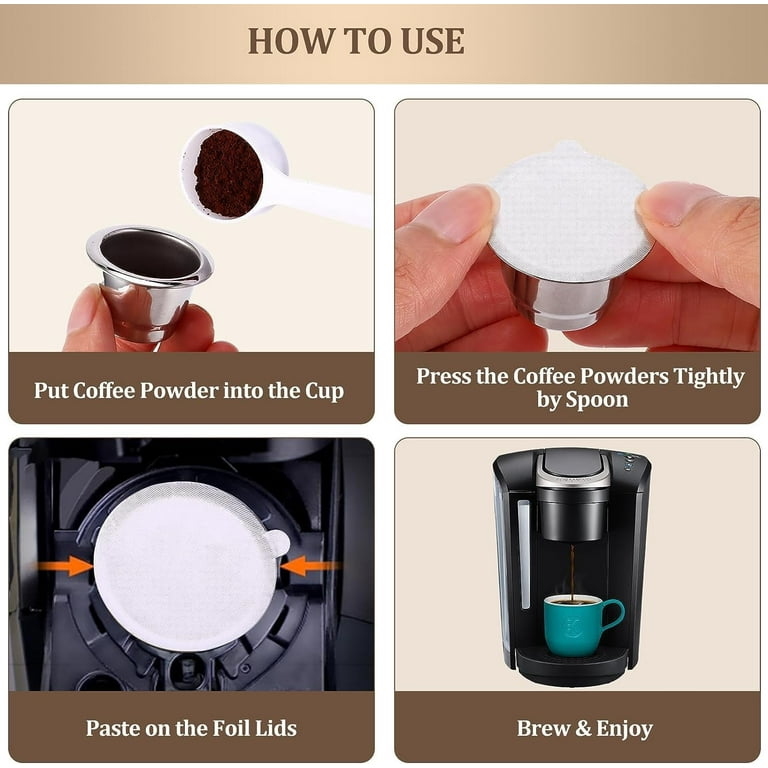 HOW TO USE

Put Coffee Powder into the Cup

Press the Coffee Powders Tightly by Spoon

Paste on the Foil Lids

Brew & Enjoy