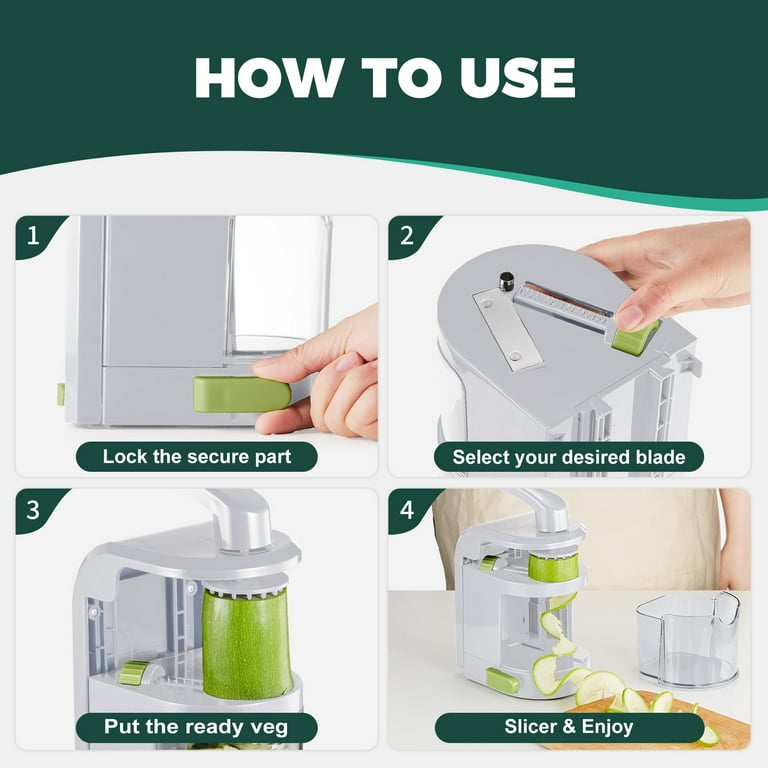 HOW TO USE

1

Lock the secure part

2

Select your desired blade

3

Put the ready veg

4

Slicer & Enjoy