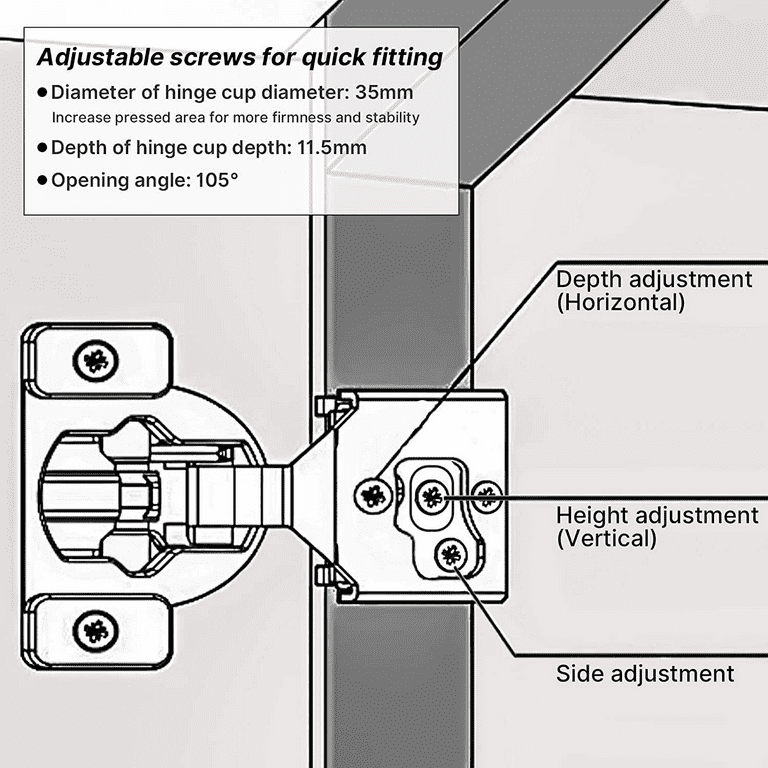 Adjustable screws for quick fitting

● Diameter of hinge cup diameter: 35mm
Increase pressed area for more firmness and stability

● Depth of hinge cup depth: 11.5mm

● Opening angle: 105°

Depth adjustment
(Horizontal)

Height adjustment
(Vertical)

Side adjustment