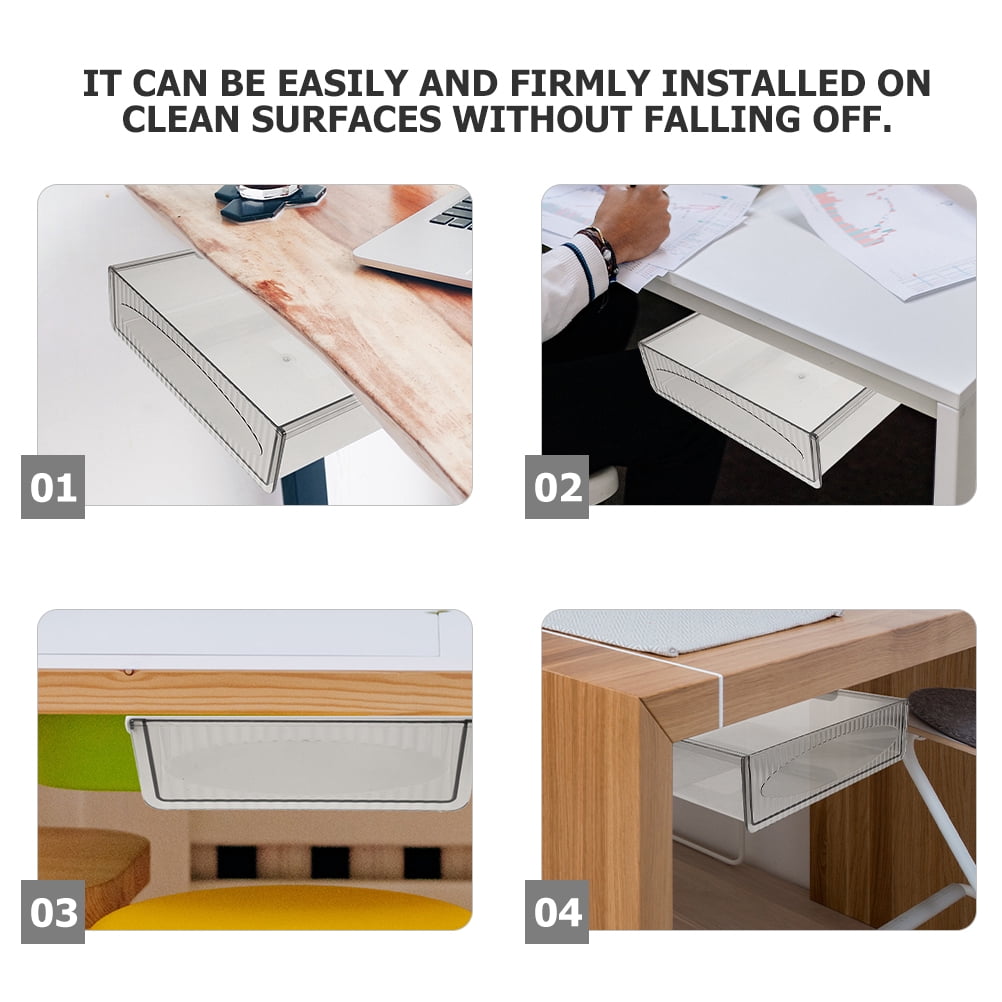 IT CAN BE EASILY AND FIRMLY INSTALLED ON CLEAN SURFACES WITHOUT FALLING OFF.

01

02

03

04