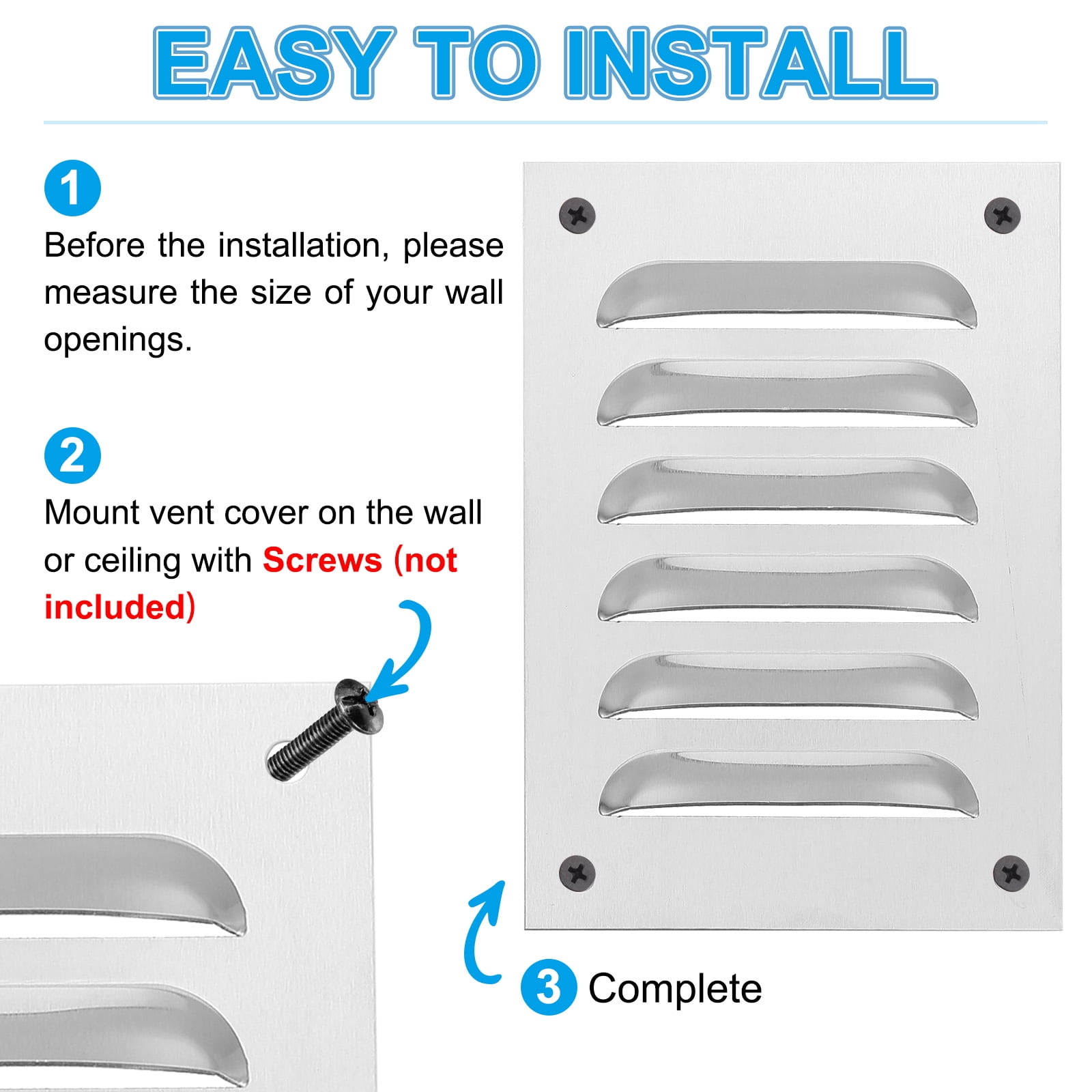 EASY TO INSTALL

1

Before the installation, please measure the size of your wall openings.

2

Mount vent cover on the wall or ceiling with Screws (not included)

3 Complete