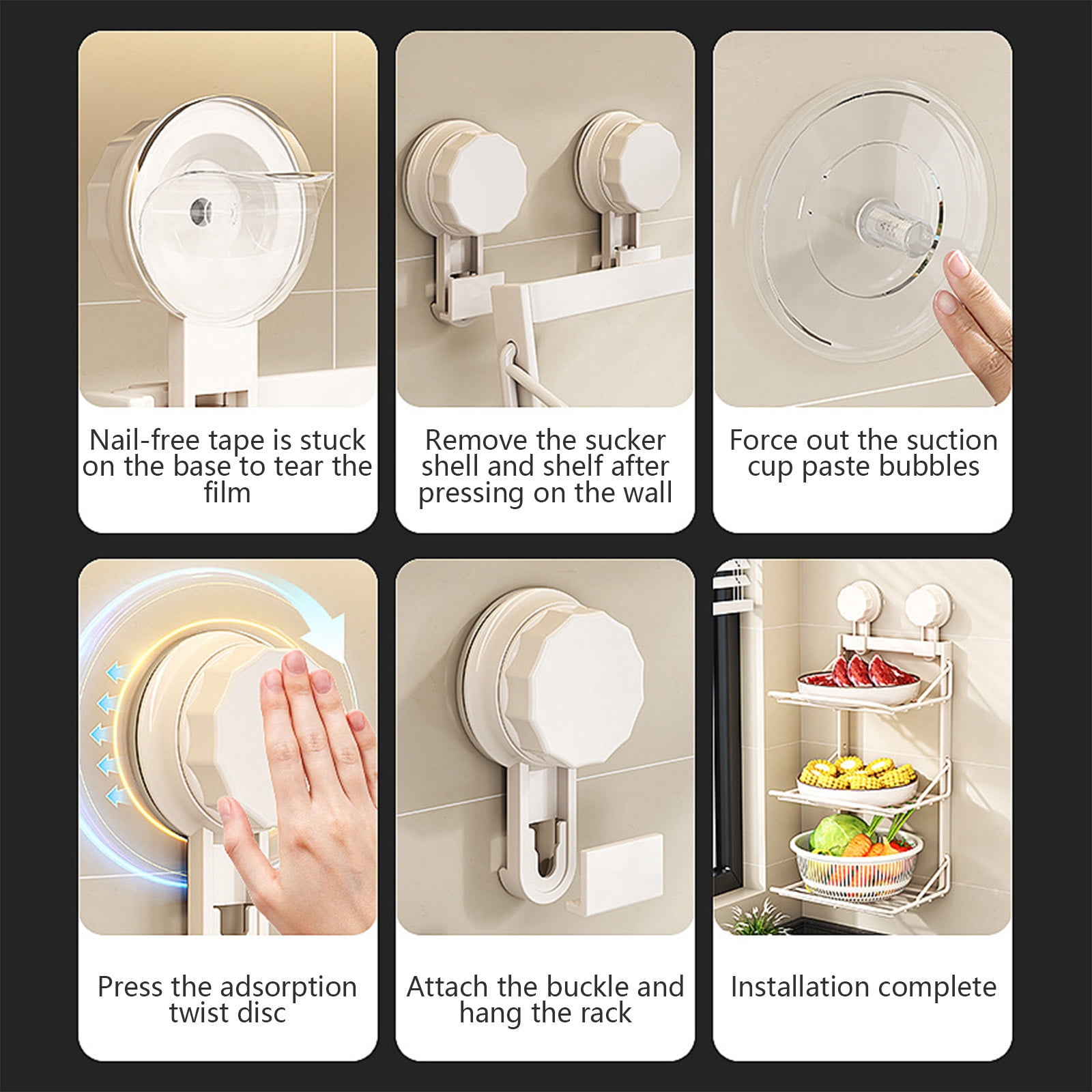 Nail-free tape is stuck on the base to tear the film

Remove the sucker shell and shelf after pressing on the wall

Force out the suction cup paste bubbles

Press the adsorption twist disc

Attach the buckle and hang the rack

Installation complete