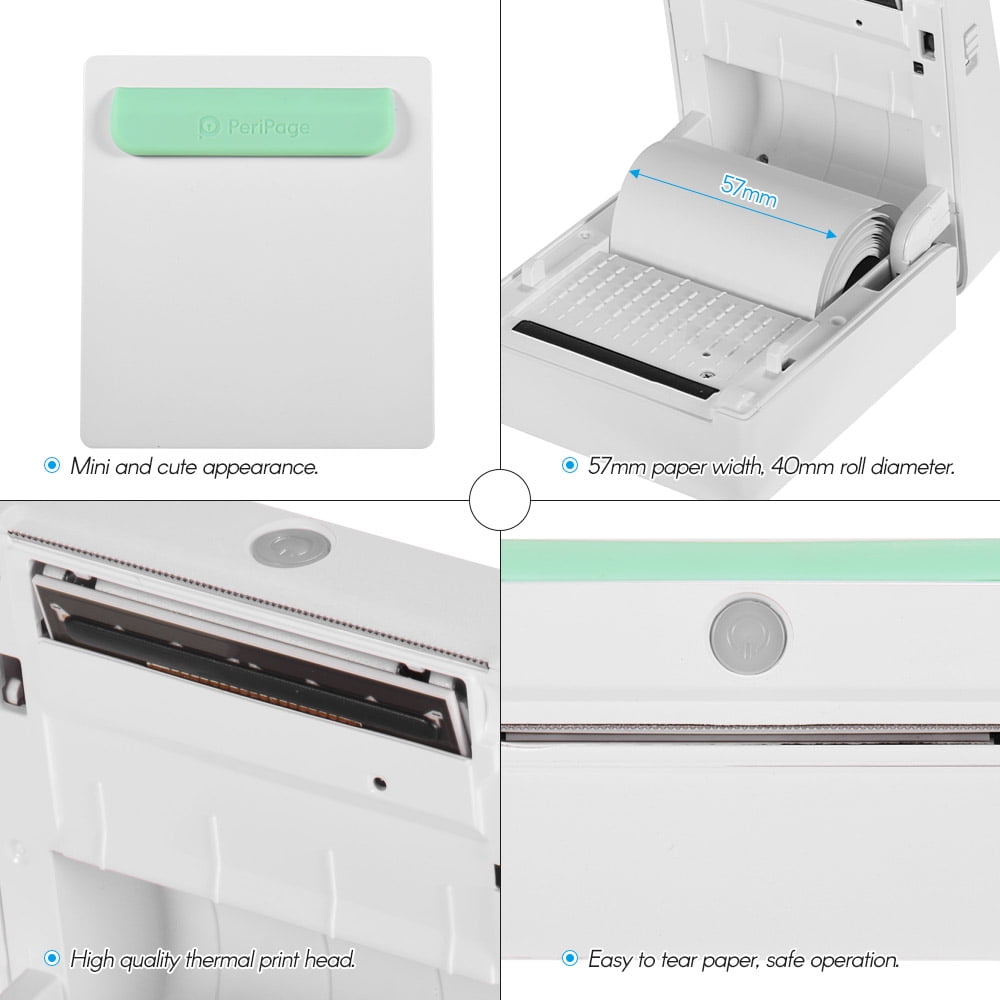 PeriPage

Mini and cute appearance.

57mm

57mm paper width, 40mm roll diameter.

High quality thermal print head.

Easy to tear paper, safe operation.