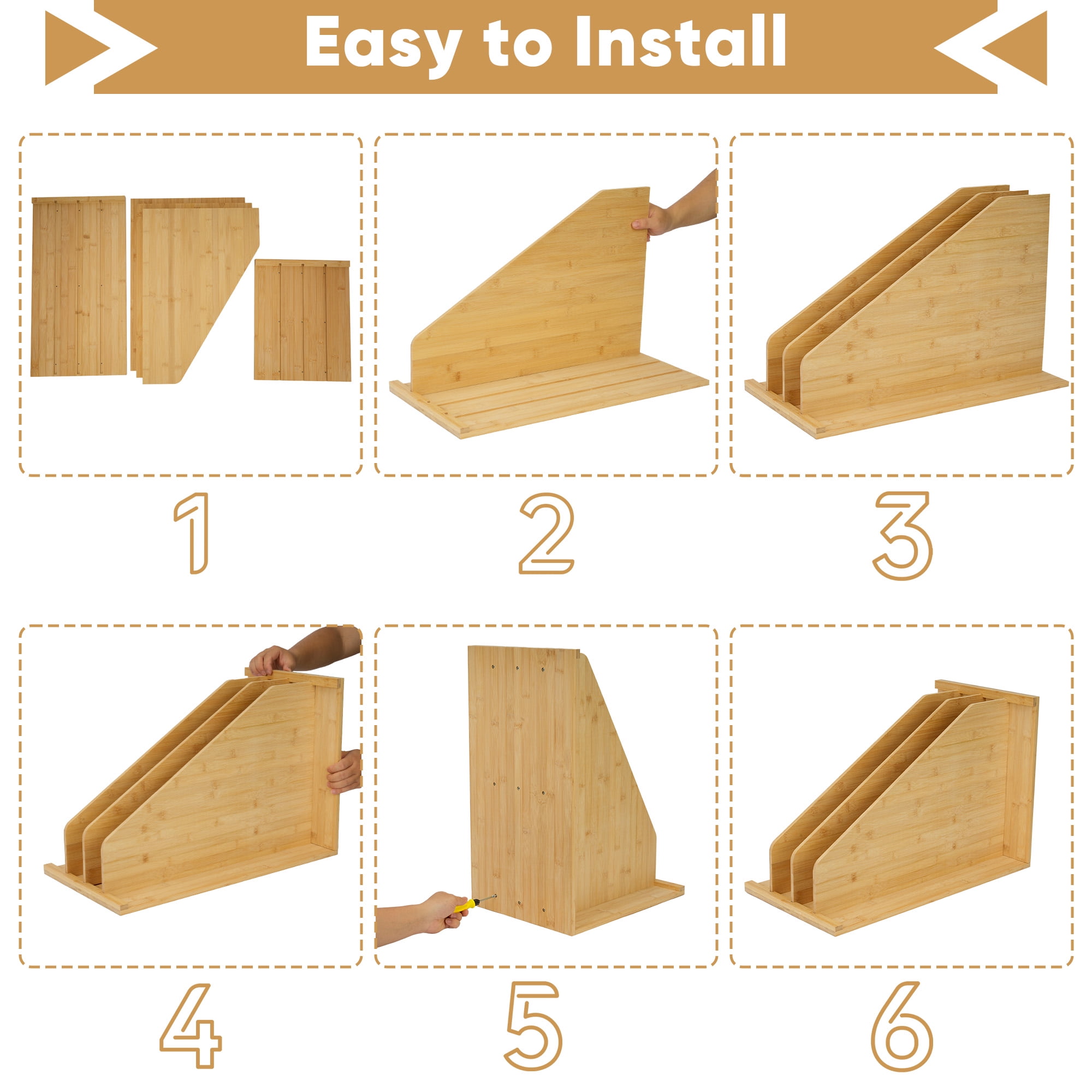 Easy to Install

1

2

3

4

5

6