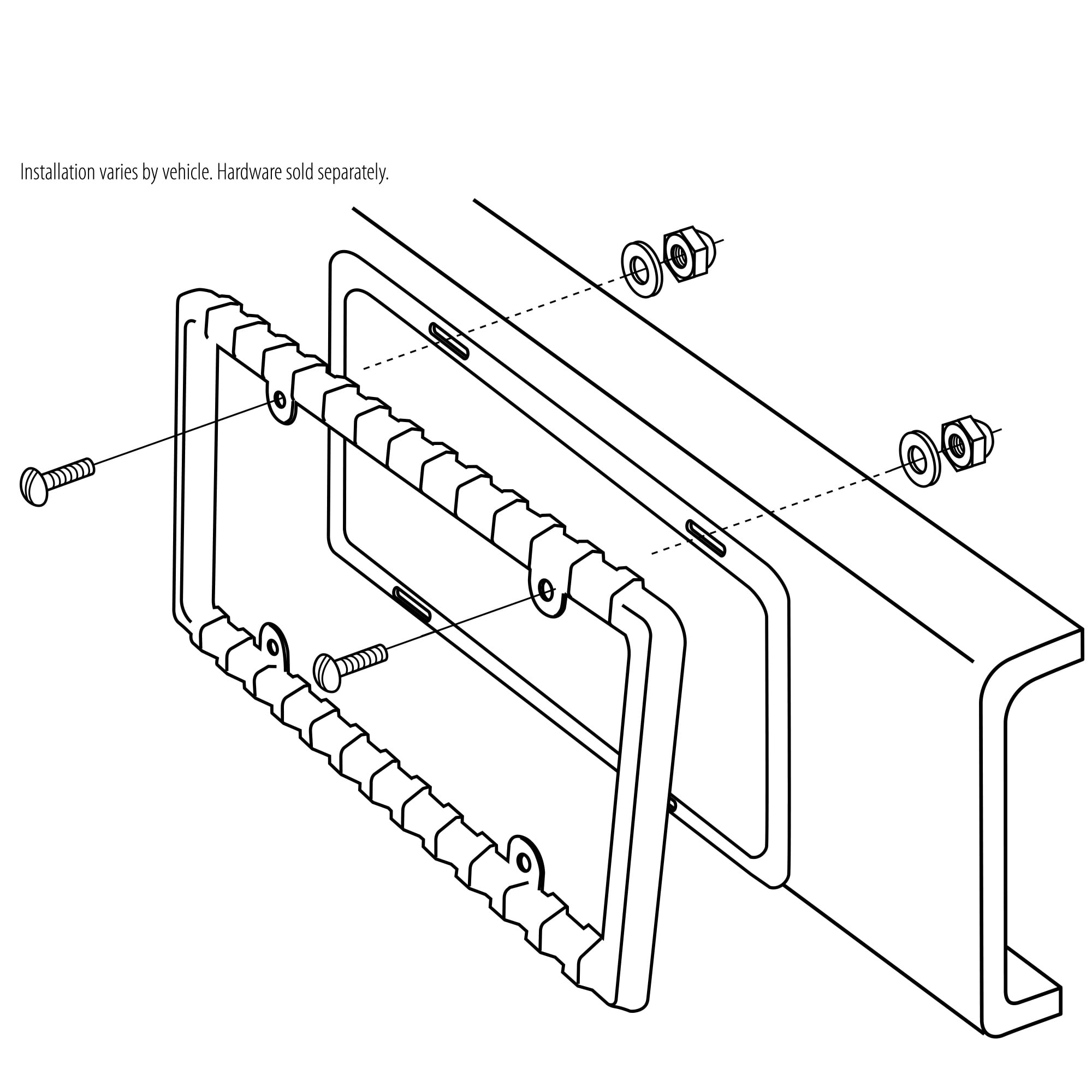 Installation varies by vehicle. Hardware sold separately.