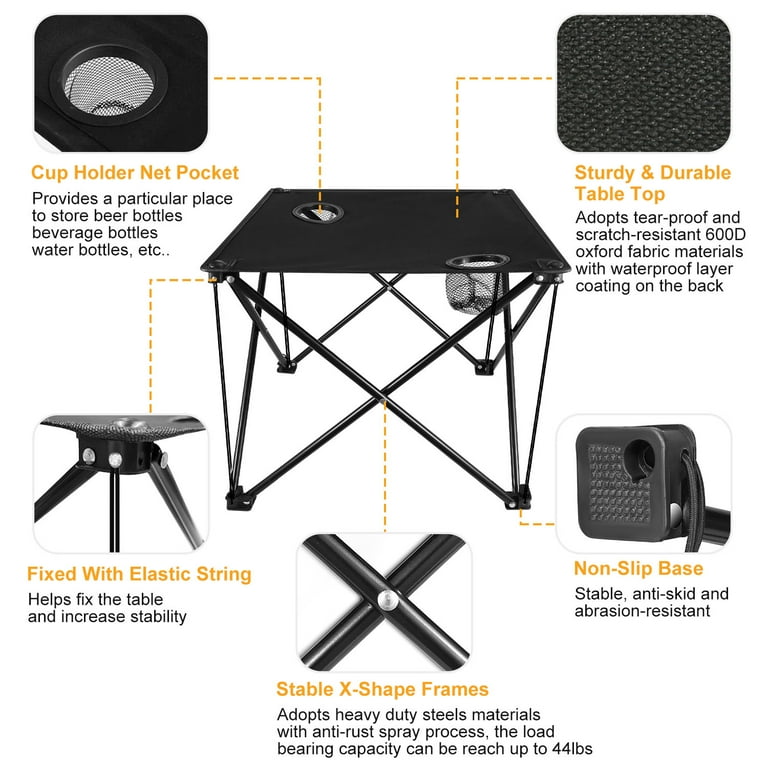 Cup Holder Net Pocket
Provides a particular place to store beer bottles beverage bottles water bottles, etc..

Sturdy & Durable Table Top
Adopts tear-proof and scratch-resistant 600D oxford fabric materials with waterproof layer coating on the back

Fixed With Elastic String
Helps fix the table and increase stability

Non-Slip Base
Stable, anti-skid and abrasion-resistant

Stable X-Shape Frames
Adopts heavy duty steels materials with anti-rust spray process, the load bearing capacity can be reach up to 44lbs