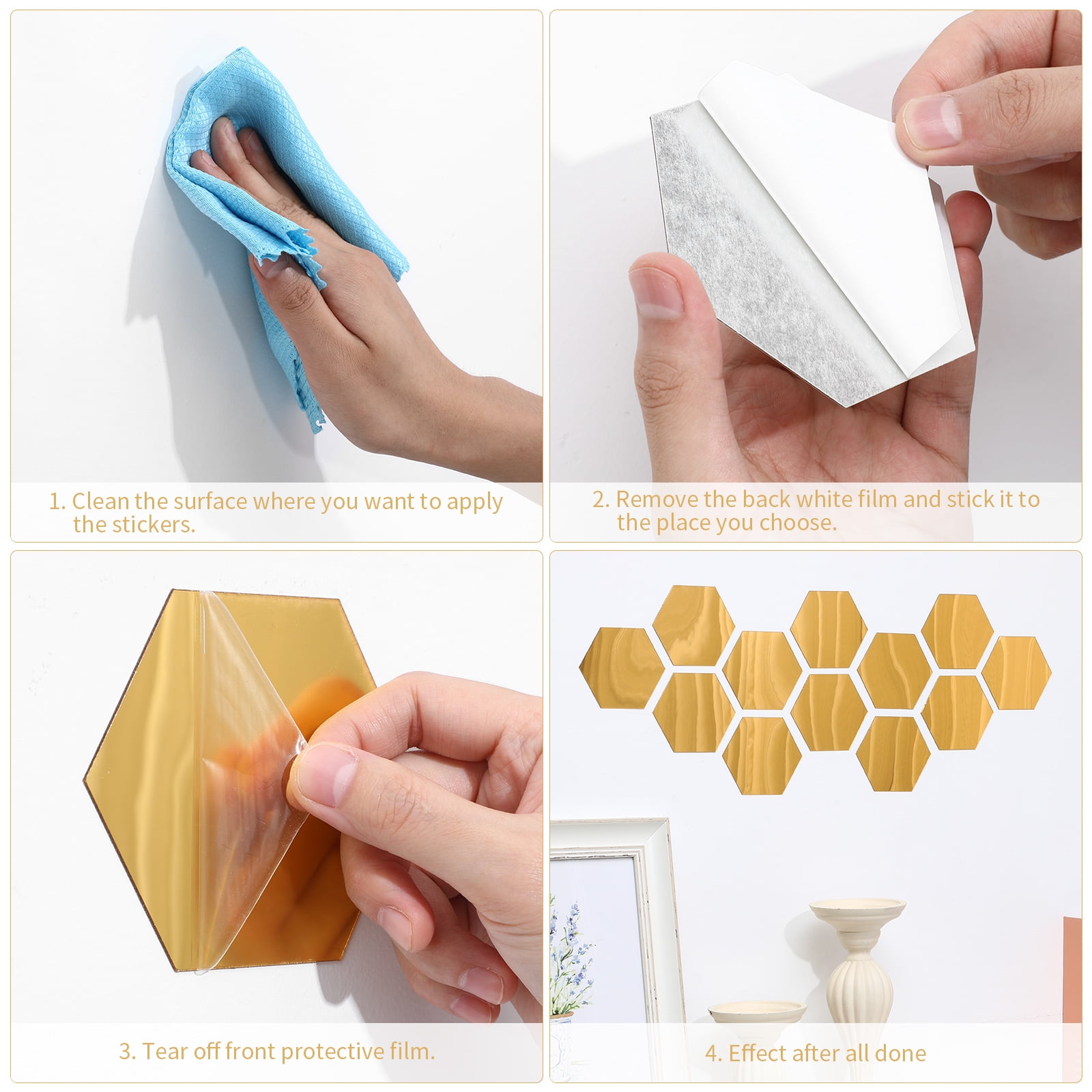 1. Clean the surface where you want to apply the stickers.

2. Remove the back white film and stick it to the place you choose.

3. Tear off front protective film.

4. Effect after all done