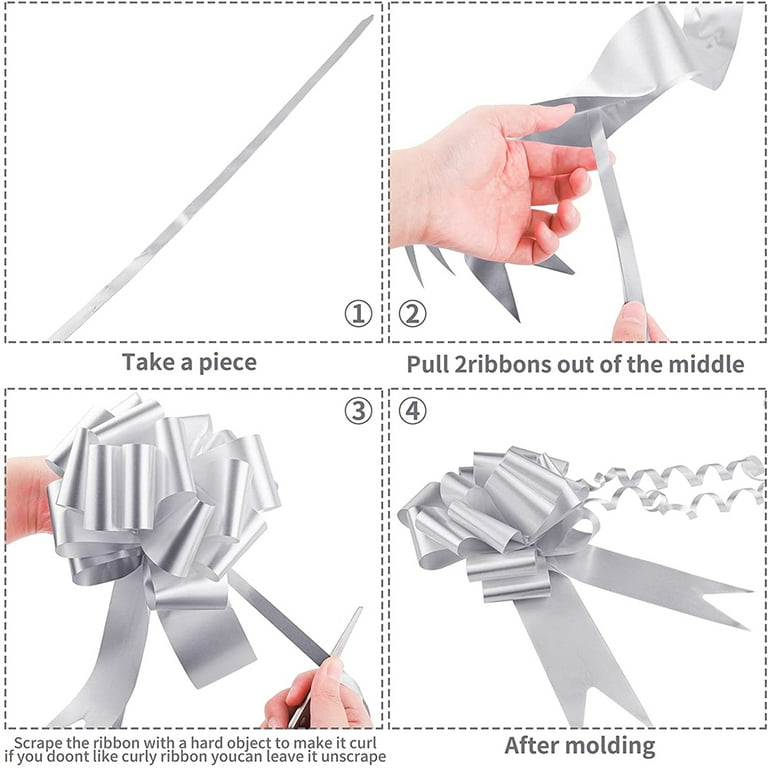 ①

Take a piece

②

Pull 2ribbons out of the middle

③

Scrape the ribbon with a hard object to make it curl if you doont like curly ribbon youcan leave it unscrape

④

After molding