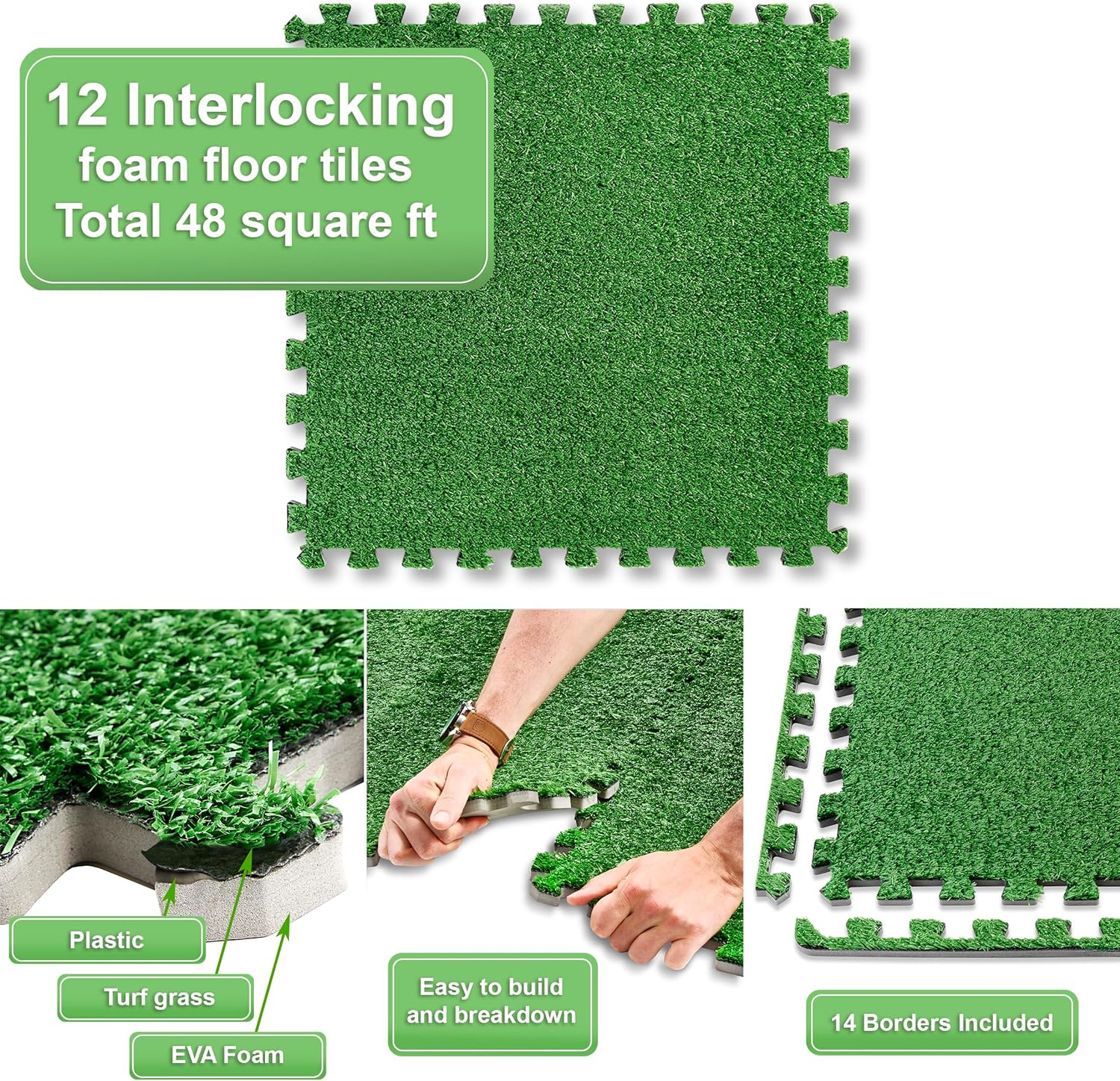 12 Interlocking
foam floor tiles
Total 48 square ft

Plastic

Turf grass

EVA Foam

Easy to build and breakdown

14 Borders Included