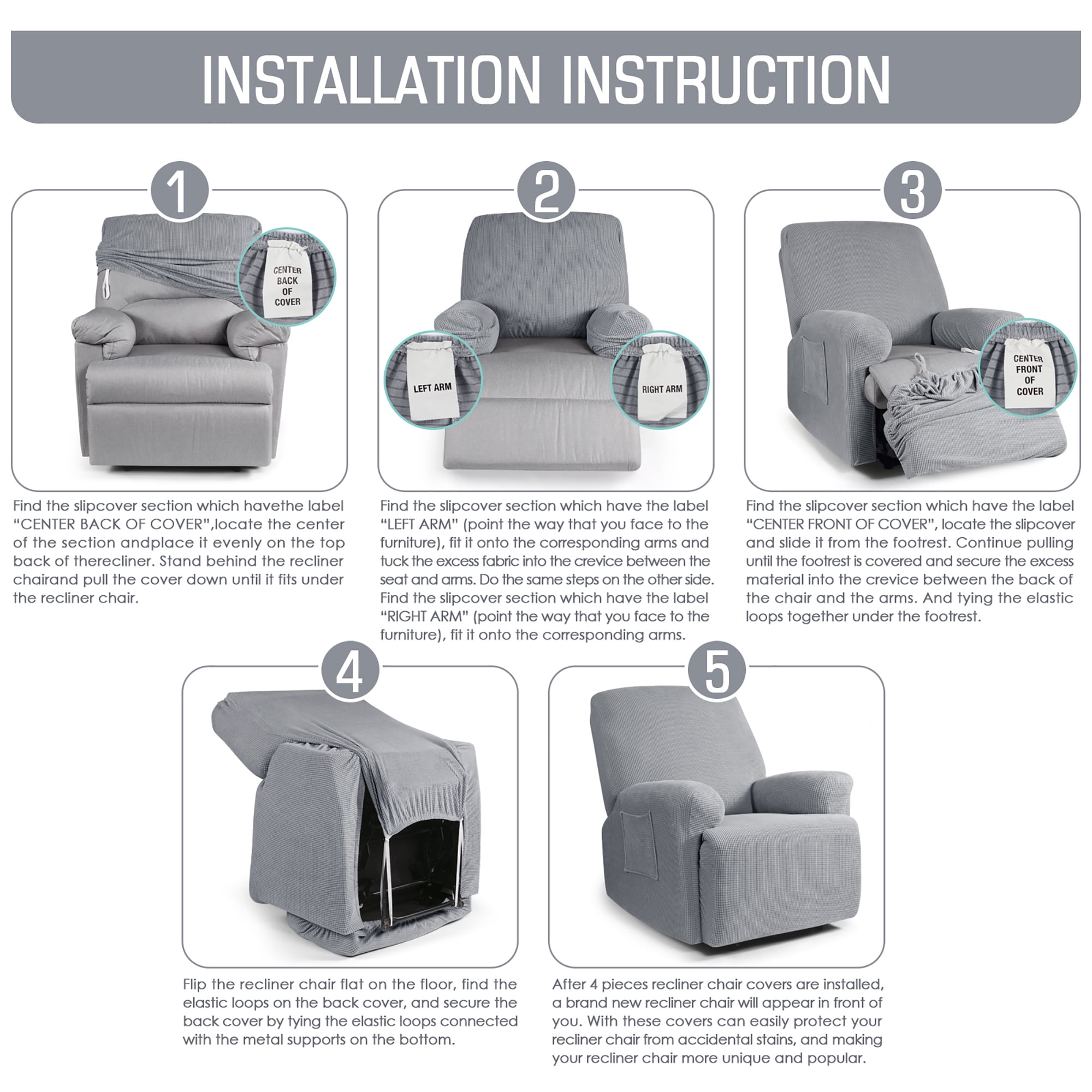 INSTALLATION INSTRUCTION

1

CENTER BACK OF COVER

Find the slipcover section which havethe label "CENTER BACK OF COVER",locate the center of the section andplace it evenly on the top back of therecliner. Stand behind the recliner chairand pull the cover down until it fits under the recliner chair.

2

LEFT ARM

RIGHT ARM

Find the slipcover section which have the label "LEFT ARM" (point the way that you face to the furniture), fit it onto the corresponding arms and tuck the excess fabric into the crevice between the seat and arms. Do the same steps on the other side. Find the slipcover section which have the label "RIGHT ARM" (point the way that you face to the furniture), fit it onto the corresponding arms.

3

CENTER FRONT OF COVER

Find the slipcover section which have the label "CENTER FRONT OF COVER", locate the slipcover and slide it from the footrest. Continue pulling until the footrest is covered and secure the excess material into the crevice between the back of the chair and the arms. And tying the elastic loops together under the footrest.

4

Flip the recliner chair flat on the floor, find the elastic loops on the back cover, and secure the back cover by tying the elastic loops connected with the metal supports on the bottom.

5

After 4 pieces recliner chair covers are installed, a brand new recliner chair will appear in front of you. With these covers can easily protect your recliner chair from accidental stains, and making your recliner chair more unique and popular.