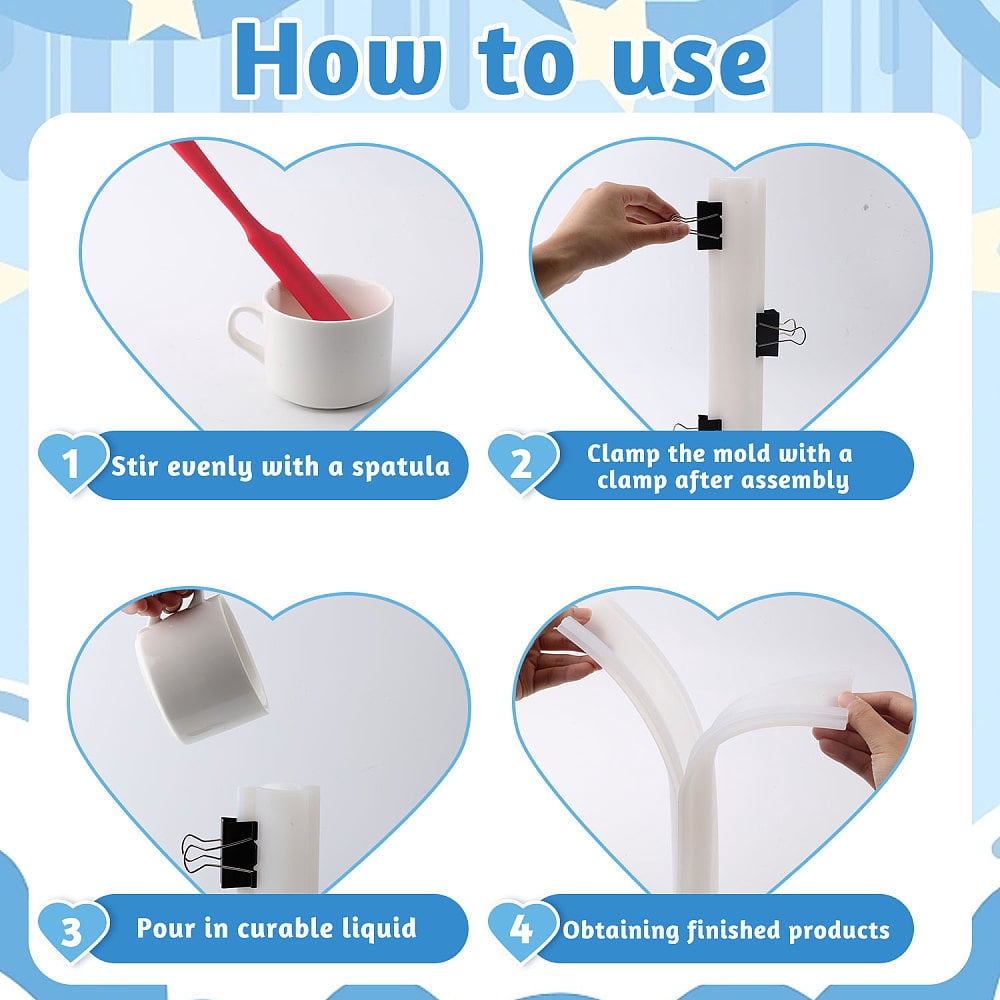 How to use

1 Stir evenly with a spatula

2 Clamp the mold with a clamp after assembly

3 Pour in curable liquid

4 Obtaining finished products