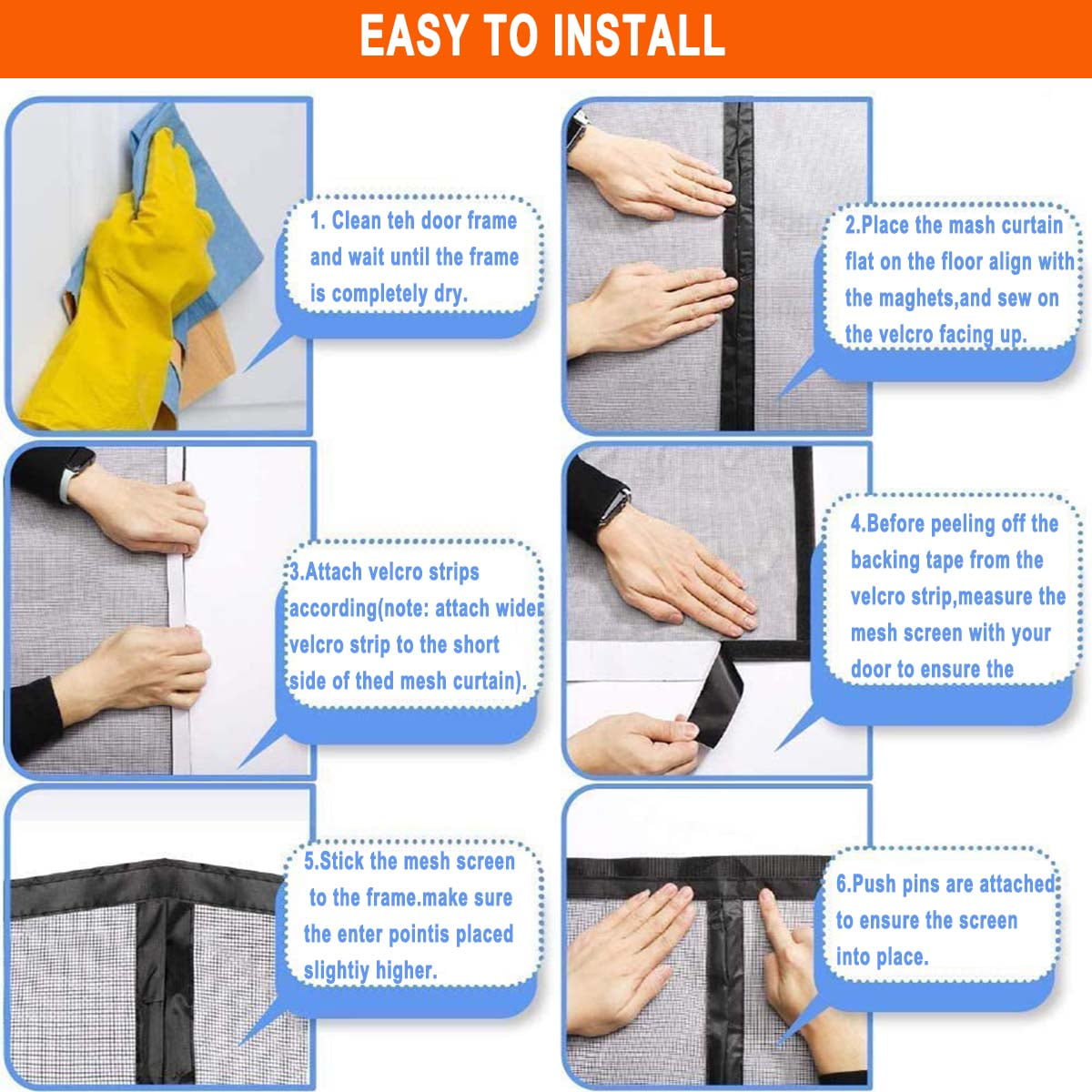 EASY TO INSTALL

1. Clean teh door frame and wait until the frame is completely dry.

2.Place the mash curtain flat on the floor align with the maghets,and sew on the velcro facing up.

3.Attach velcro strips according(note: attach wider velcro strip to the short side of thed mesh curtain).

4.Before peeling off the backing tape from the velcro strip,measure the mesh screen with your door to ensure the

5.Stick the mesh screen to the frame.make sure the enter pointis placed slightiy higher.

6.Push pins are attached to ensure the screen into place.