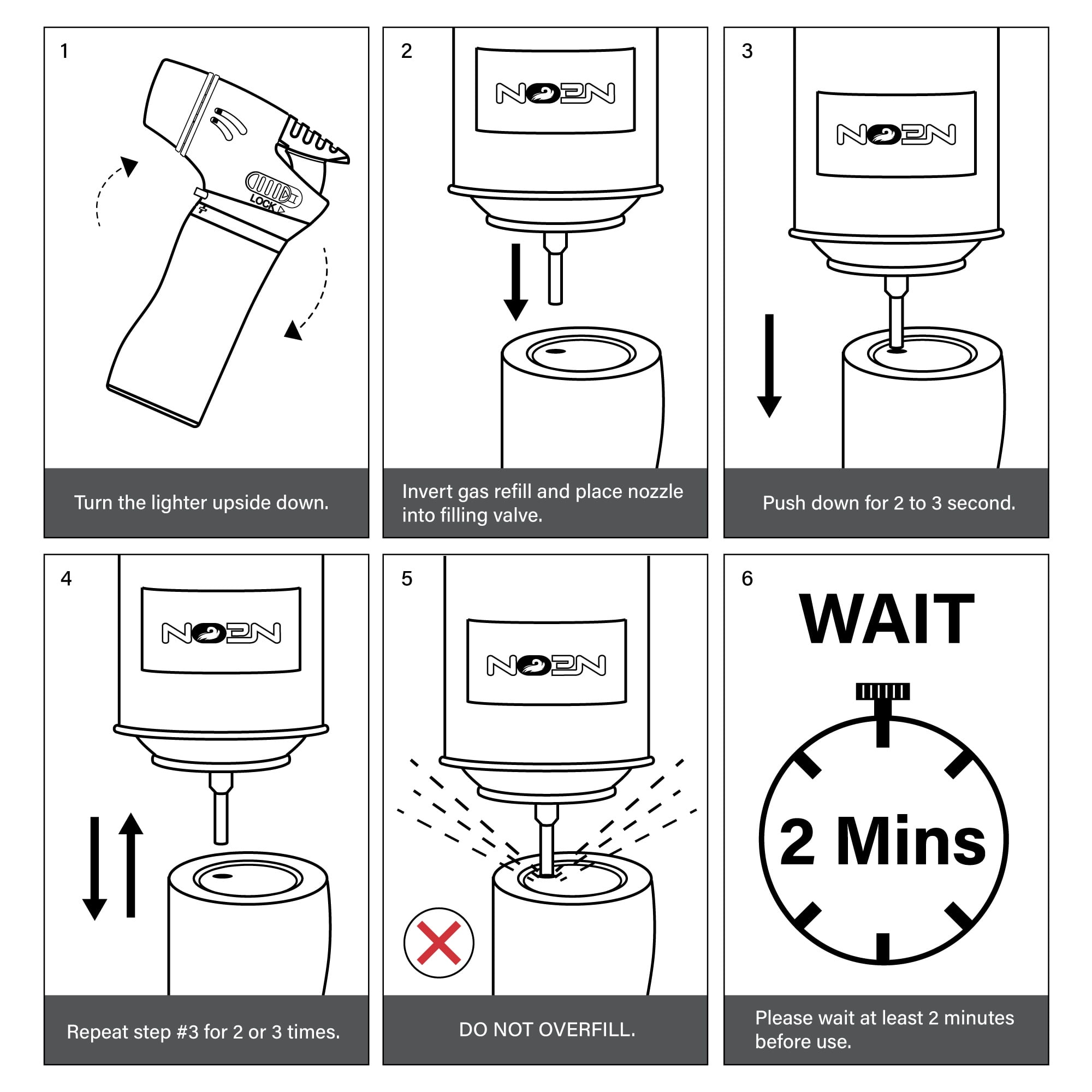 1

LOCK

Turn the lighter upside down.

2

NEON

Invert gas refill and place nozzle into filling valve.

3

NEON

Push down for 2 to 3 second.

4

NEON

Repeat step #3 for 2 or 3 times.

5

NEON

DO NOT OVERFILL.

6

WAIT

2 Mins

Please wait at least 2 minutes before use.