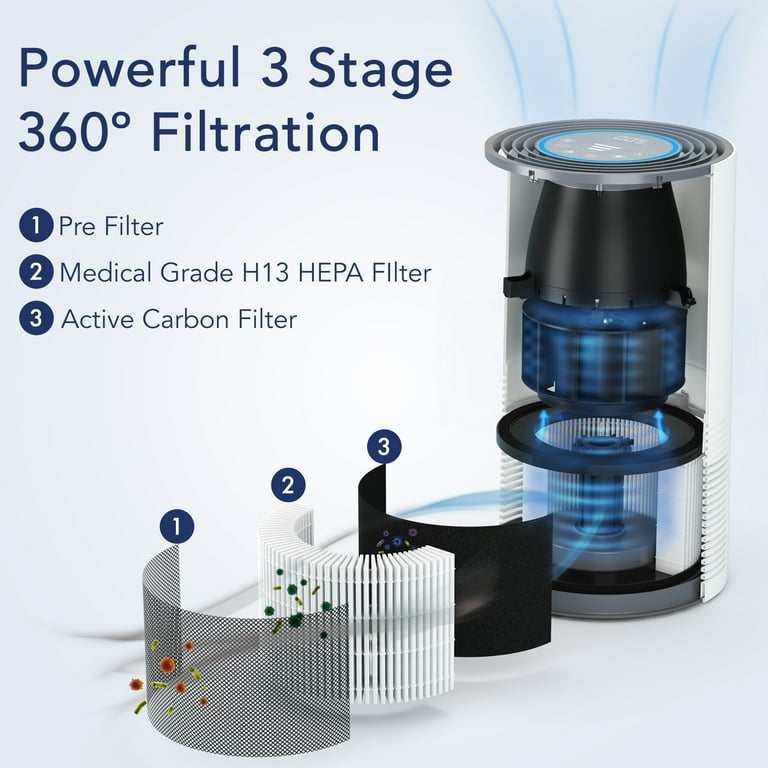 Powerful 3 Stage 360° Filtration

1 Pre Filter
2 Medical Grade H13 HEPA FIlter
3 Active Carbon Filter

1
2
3