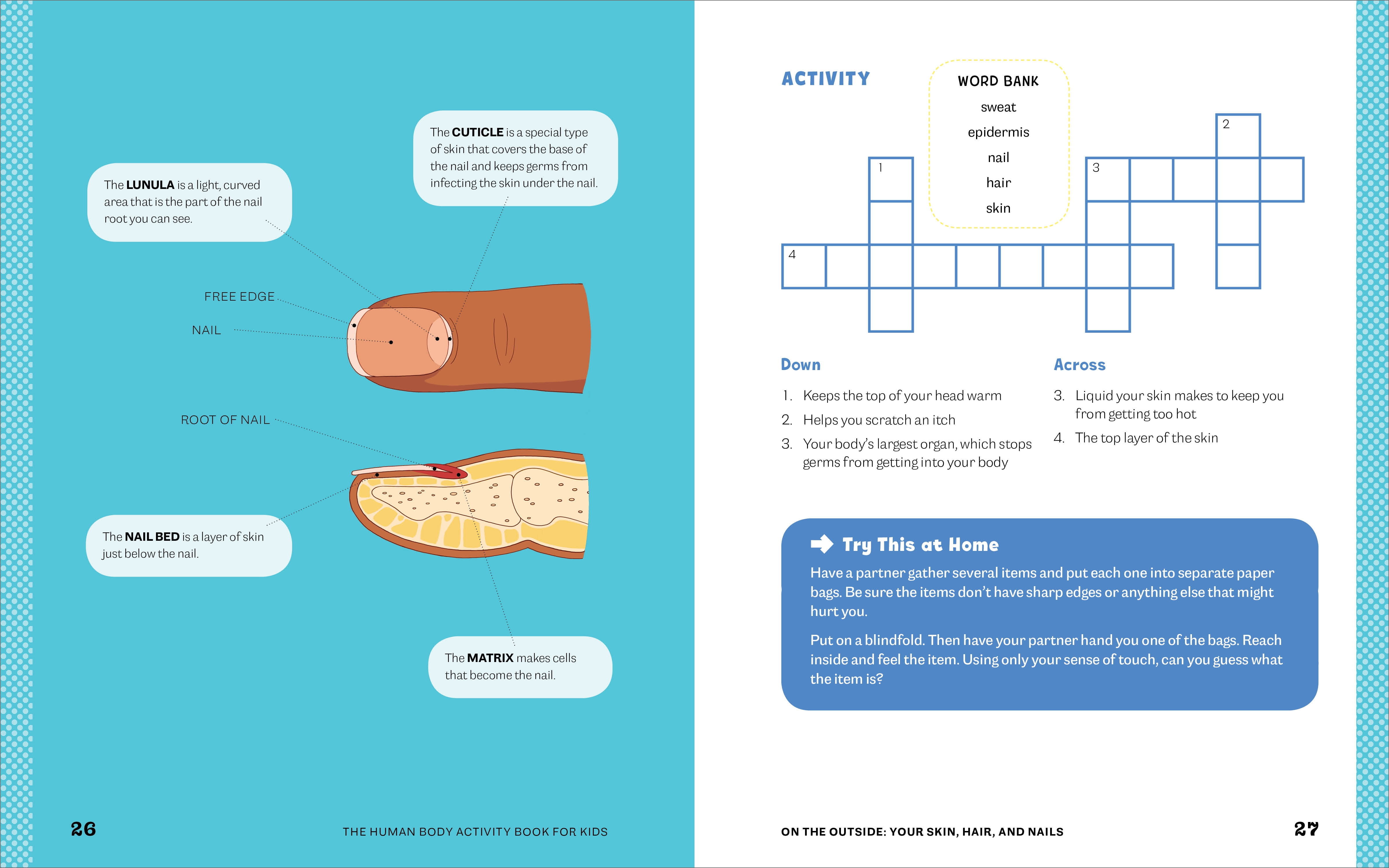 The **LUNULA** is a light, curved area that is the part of the nail root you can see.

The **CUTICLE** is a special type of skin that covers the base of the nail and keeps germs from infecting the skin under the nail.

FREE EDGE

NAIL

ROOT OF NAIL

The **NAIL BED** is a layer of skin just below the nail.

The **MATRIX** makes cells that become the nail.

26 THE HUMAN BODY ACTIVITY BOOK FOR KIDS

ACTIVITY

WORD BANK
sweat
epidermis
nail
hair
skin

1 2 3 4

Down
1. Keeps the top of your head warm
2. Helps you scratch an itch
3. Your body's largest organ, which stops germs from getting into your body

Across
3. Liquid your skin makes to keep you from getting too hot
4. The top layer of the skin

Try This at Home

Have a partner gather several items and put each one into separate paper bags. Be sure the items don't have sharp edges or anything else that might hurt you.

Put on a blindfold. Then have your partner hand you one of the bags. Reach inside and feel the item. Using only your sense of touch, can you guess what the item is?

ON THE OUTSIDE: YOUR SKIN, HAIR, AND NAILS 27