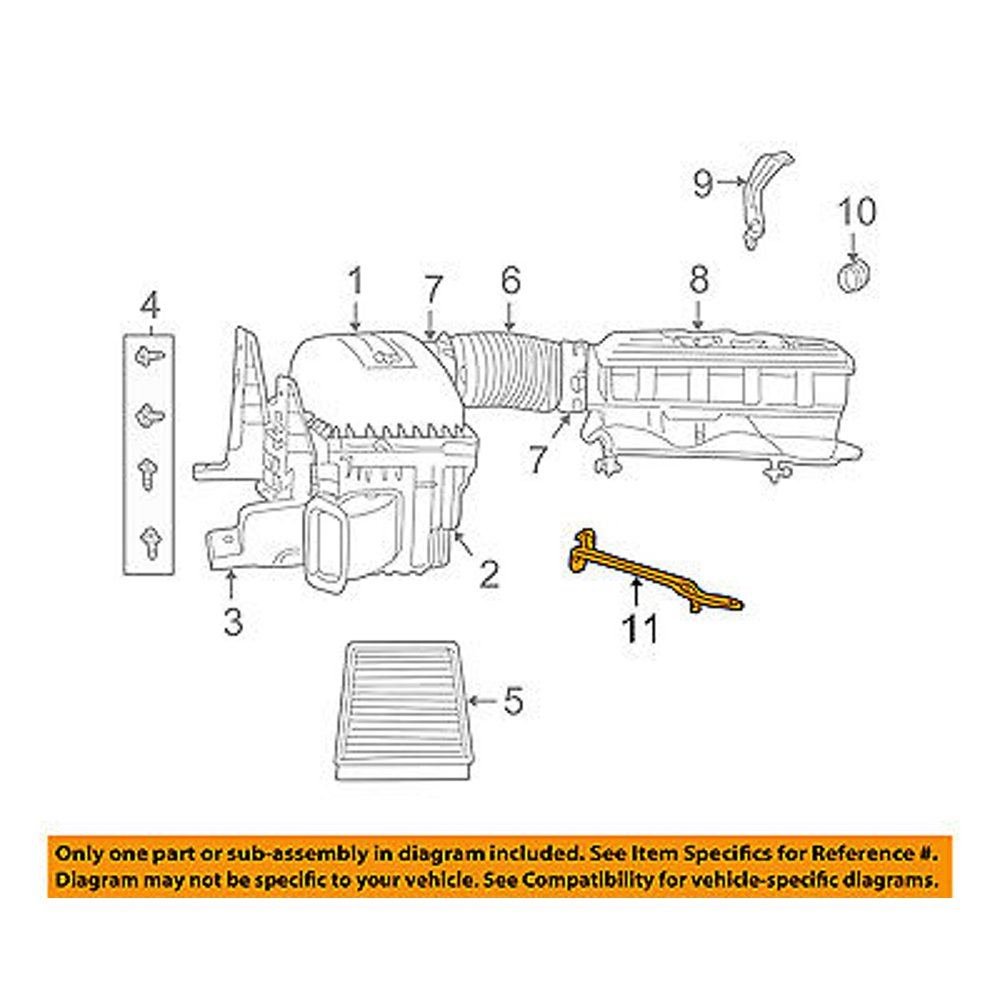 9
10
4
1
7
6
8
7
2
3
11
5

Only one part or sub-assembly in diagram included. See Item Specifics for Reference #.
Diagram may not be specific to your vehicle. See Compatibility for vehicle-specific diagrams.