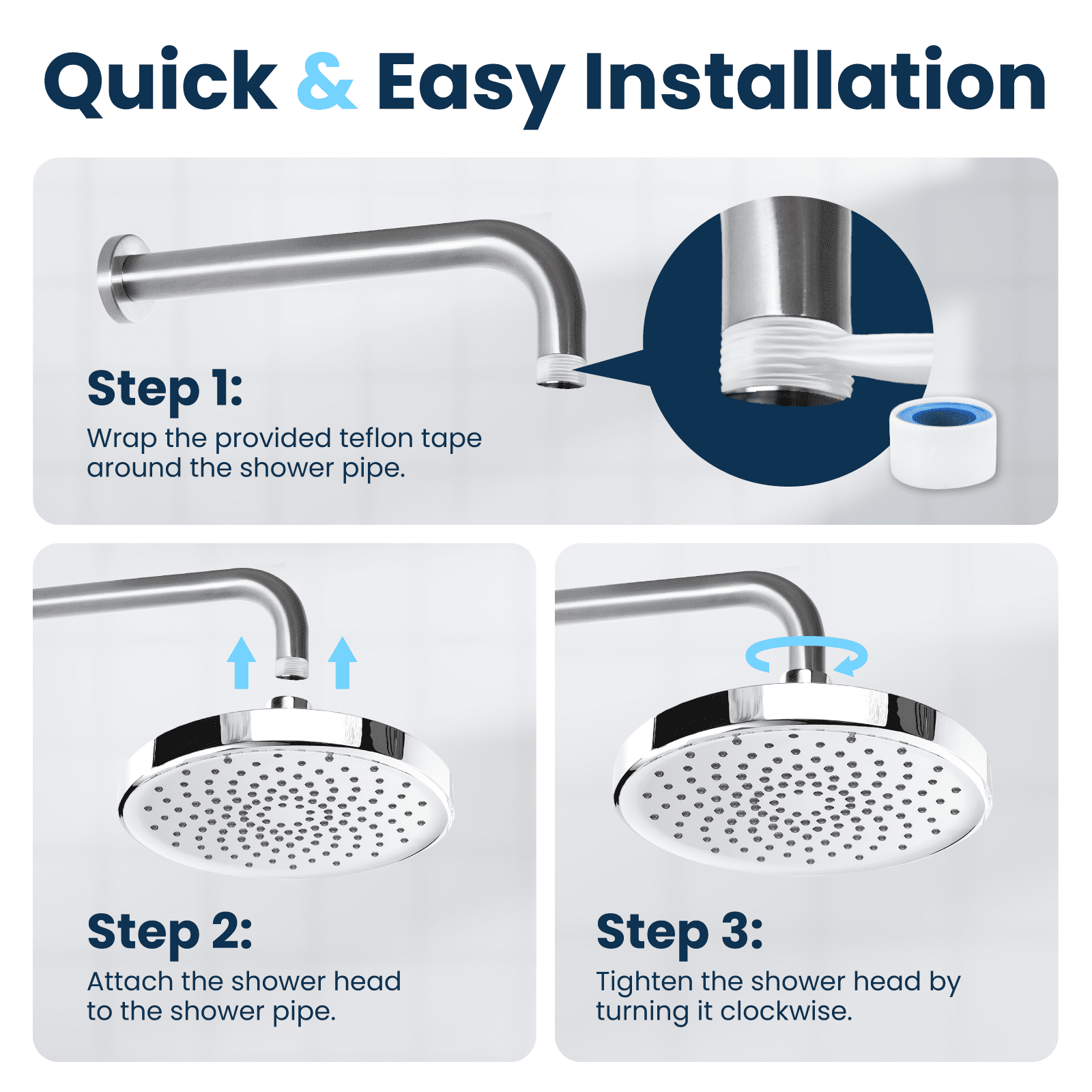 Quick & Easy Installation

Step 1:

Wrap the provided teflon tape around the shower pipe.

Step 2:

Attach the shower head to the shower pipe.

Step 3:

Tighten the shower head by turning it clockwise.