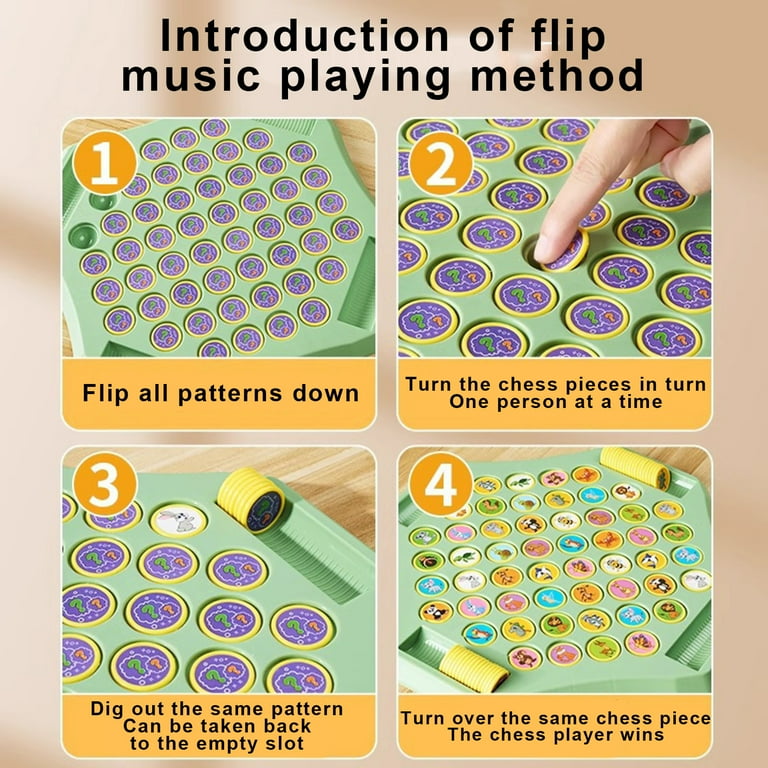 Introduction of flip music playing method

1

Flip all patterns down

2

Turn the chess pieces in turn
One person at a time

3

Dig out the same pattern
Can be taken back
to the empty slot

4

Turn over the same chess piece
The chess player wins