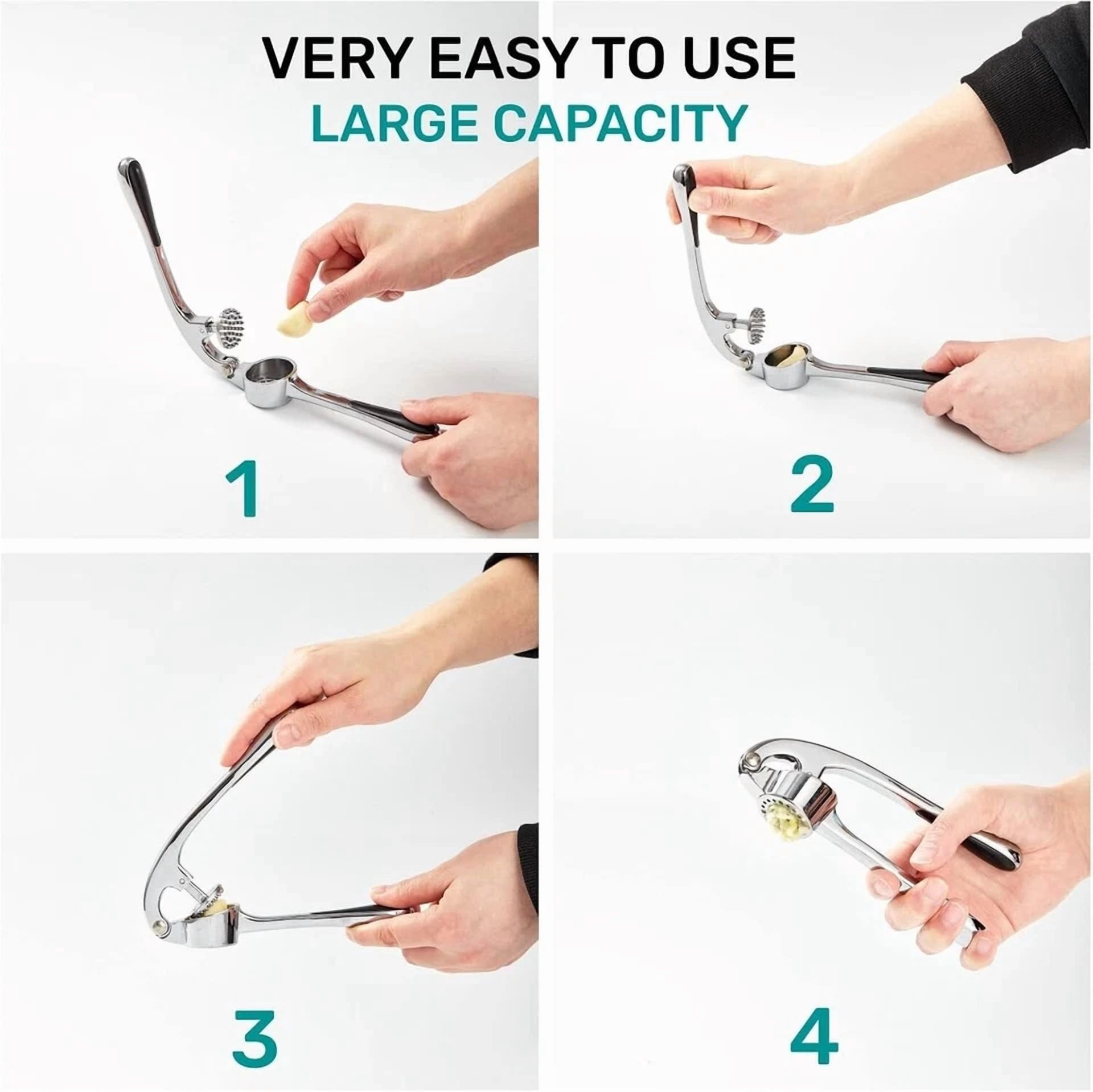 VERY EASY TO USE
LARGE CAPACITY

1

2

3

4