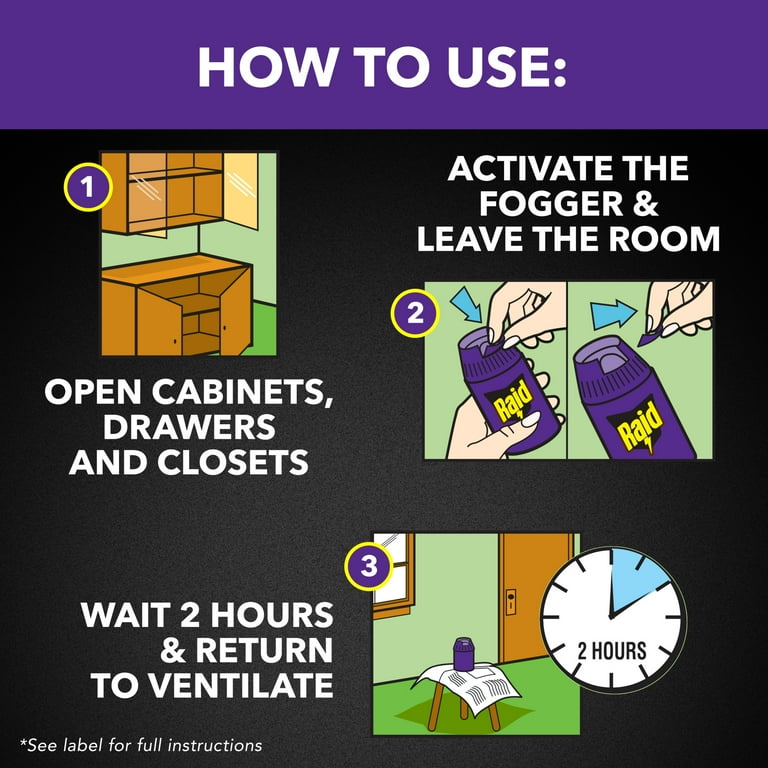 HOW TO USE:

1

OPEN CABINETS, DRAWERS AND CLOSETS

ACTIVATE THE FOGGER & LEAVE THE ROOM

2

Raid

Raid

3

WAIT 2 HOURS & RETURN TO VENTILATE

2 HOURS

*See label for full instructions