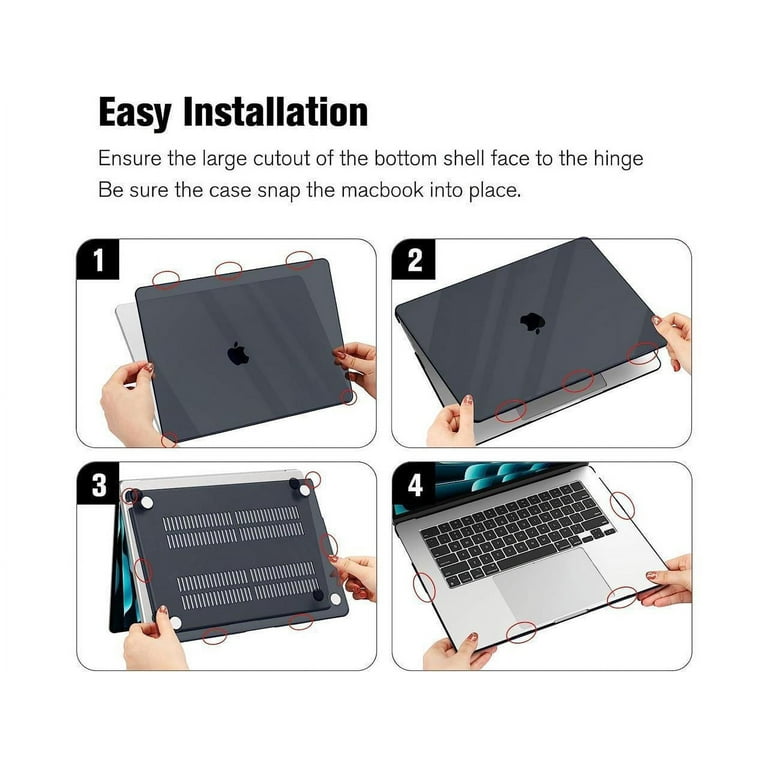 Easy Installation

Ensure the large cutout of the bottom shell face to the hinge
Be sure the case snap the macbook into place.

1

2

3

4