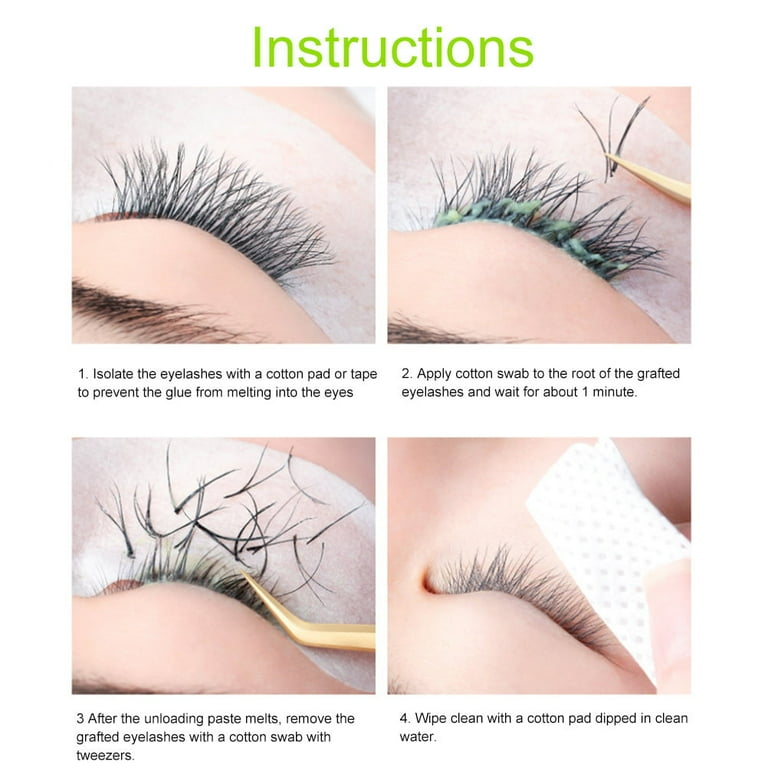 Instructions

1. Isolate the eyelashes with a cotton pad or tape to prevent the glue from melting into the eyes

2. Apply cotton swab to the root of the grafted eyelashes and wait for about 1 minute.

3 After the unloading paste melts, remove the grafted eyelashes with a cotton swab with tweezers.

4. Wipe clean with a cotton pad dipped in clean water.