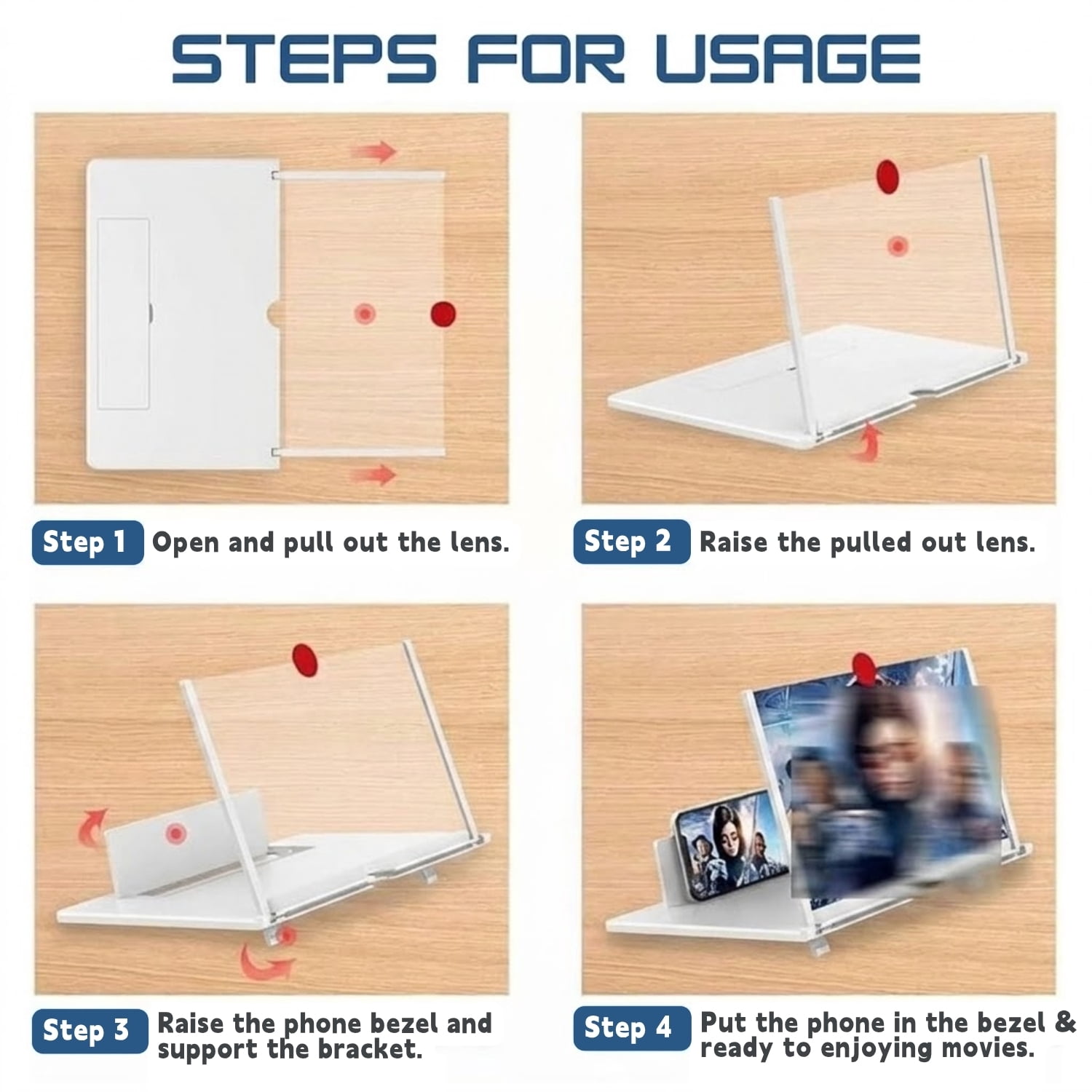 STEPS FOR USAGE

Step 1 Open and pull out the lens.

Step 2 Raise the pulled out lens.

Step 3 Raise the phone bezel and support the bracket.

Step 4 Put the phone in the bezel & ready to enjoying movies.