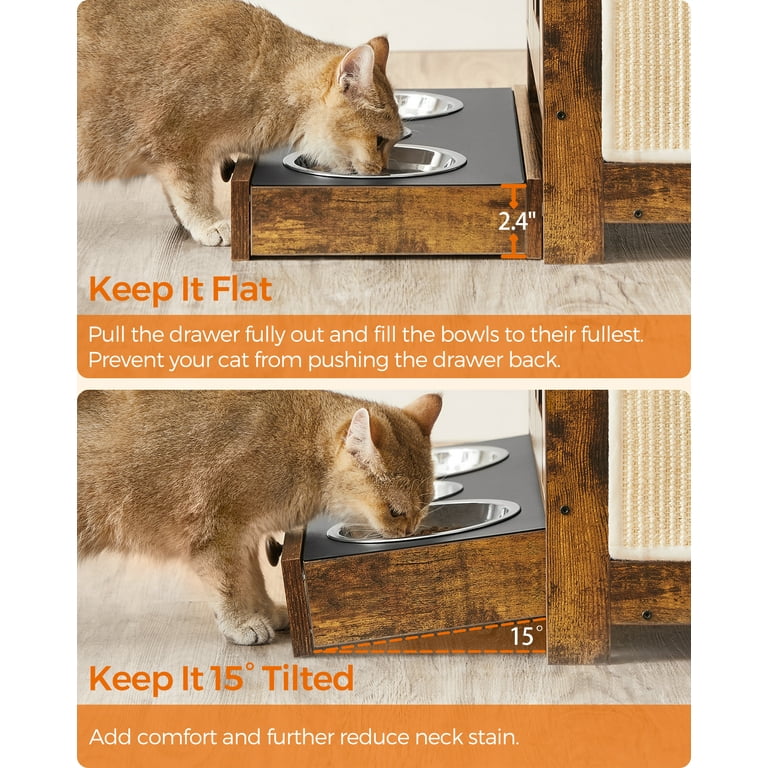 2.4"

Keep It Flat

Pull the drawer fully out and fill the bowls to their fullest. Prevent your cat from pushing the drawer back.

15°

Keep It 15° Tilted

Add comfort and further reduce neck stain.