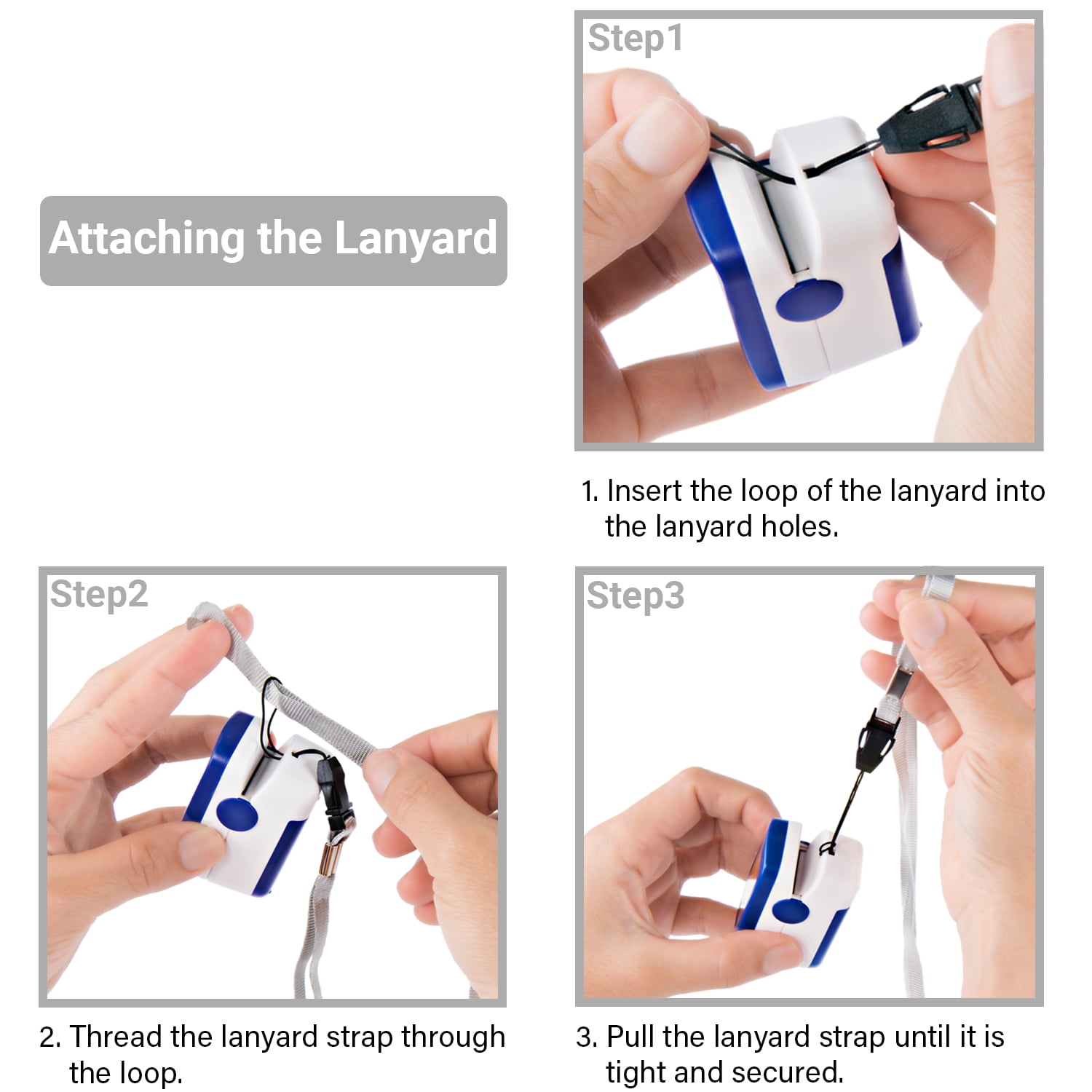 Attaching the Lanyard

Step1

1. Insert the loop of the lanyard into the lanyard holes.

Step2

2. Thread the lanyard strap through the loop.

Step3

3. Pull the lanyard strap until it is tight and secured.