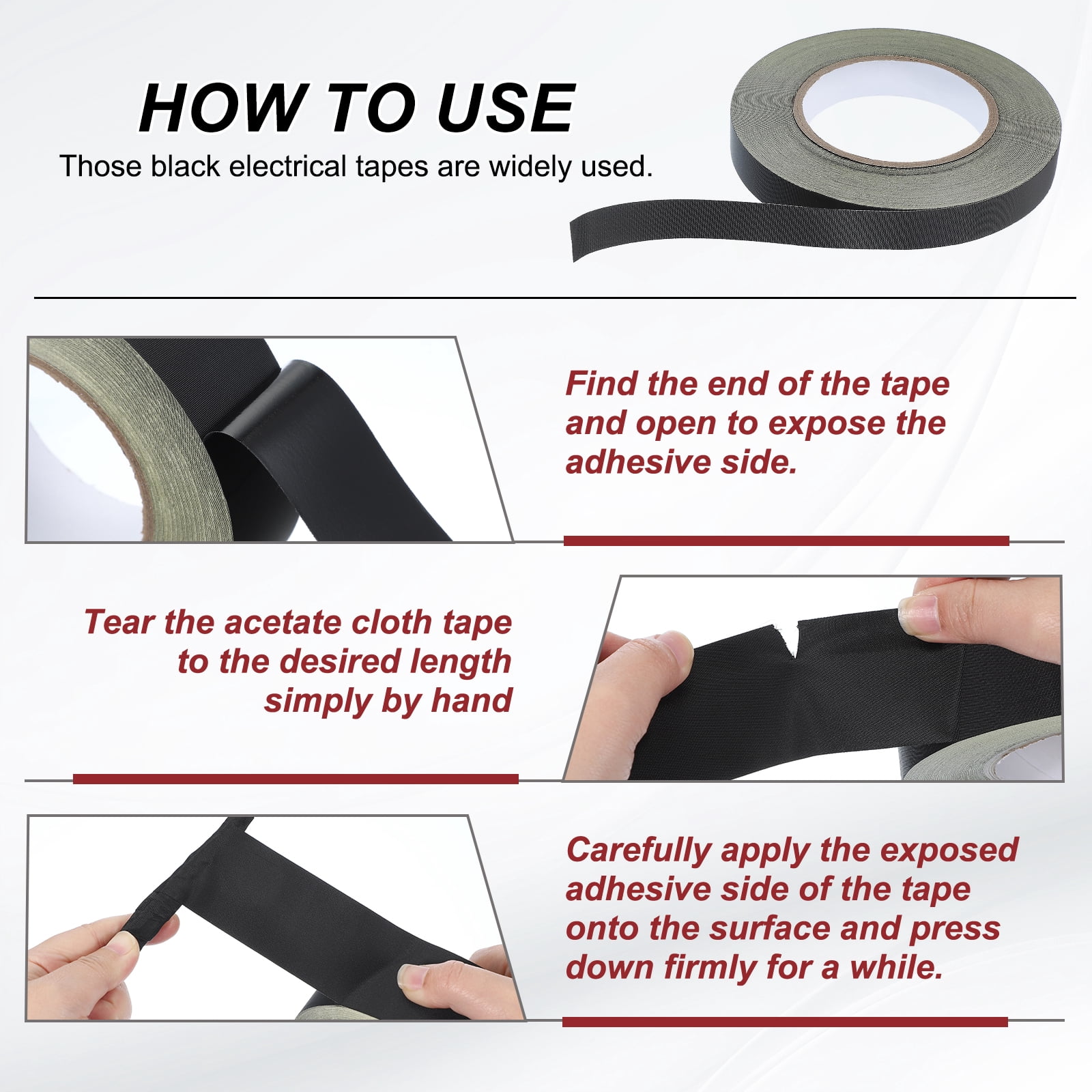 HOW TO USE

Those black electrical tapes are widely used.

Find the end of the tape and open to expose the adhesive side.

Tear the acetate cloth tape to the desired length simply by hand

Carefully apply the exposed adhesive side of the tape onto the surface and press down firmly for a while.