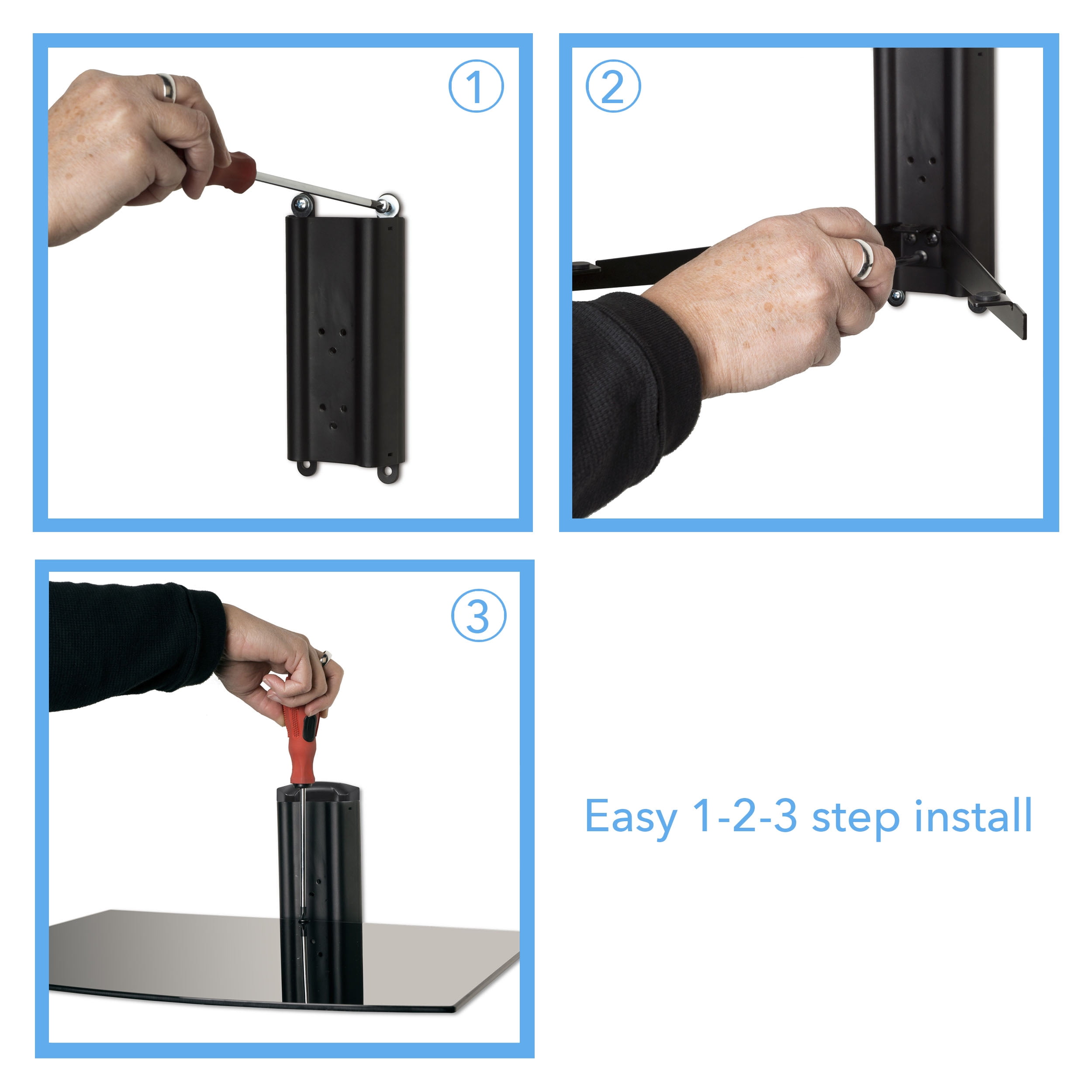 ①

②

③

Easy 1-2-3 step install