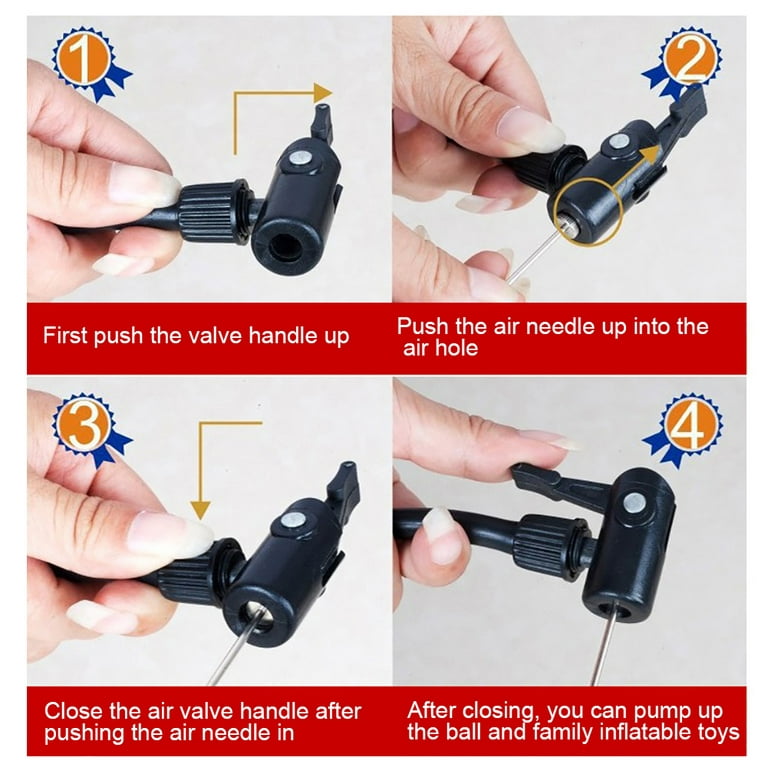 1

First push the valve handle up

2

Push the air needle up into the air hole

3

Close the air valve handle after pushing the air needle in

4

After closing, you can pump up the ball and family inflatable toys