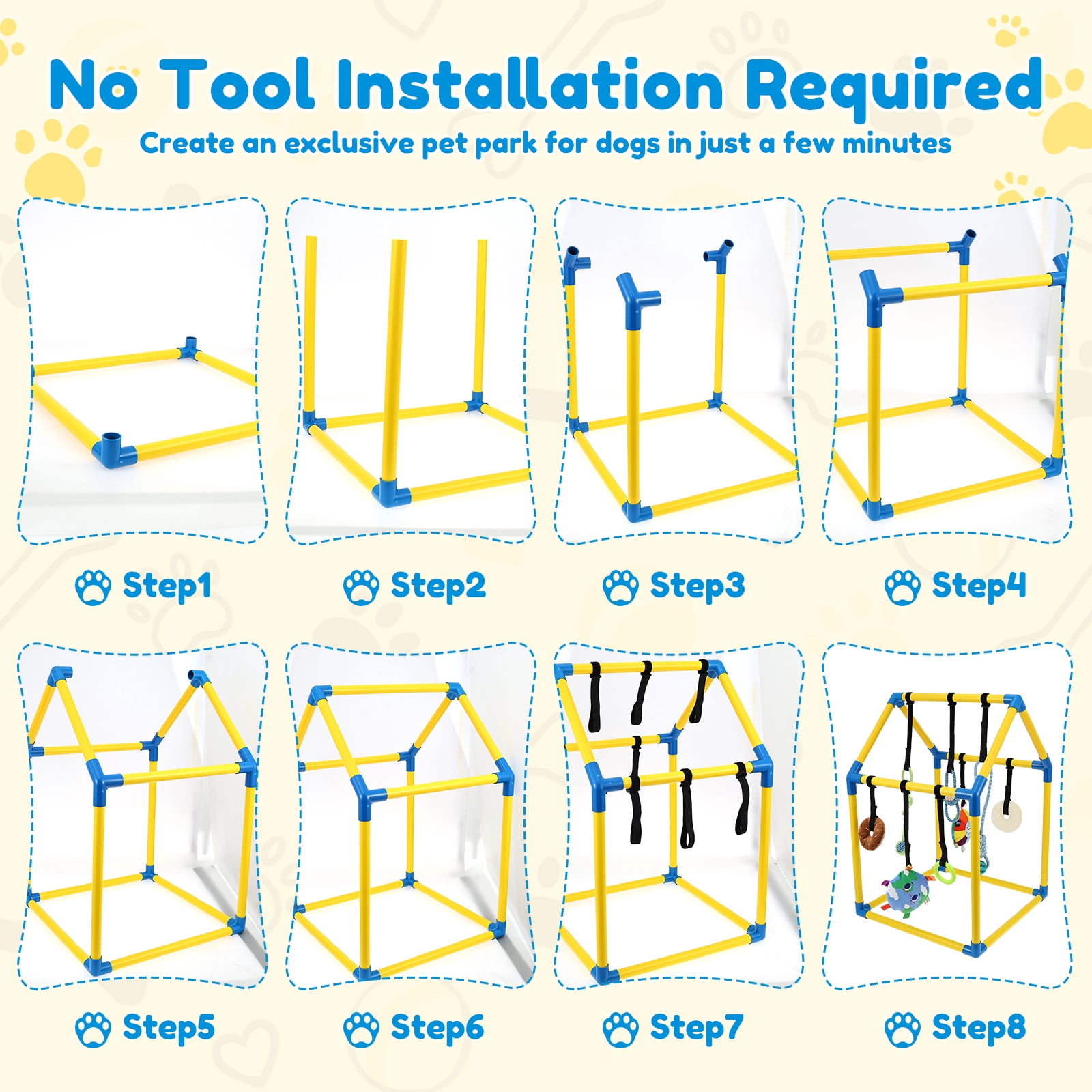 No Tool Installation Required

Create an exclusive pet park for dogs in just a few minutes

Step1

Step2

Step3

Step4

Step5

Step6

Step7

Step8