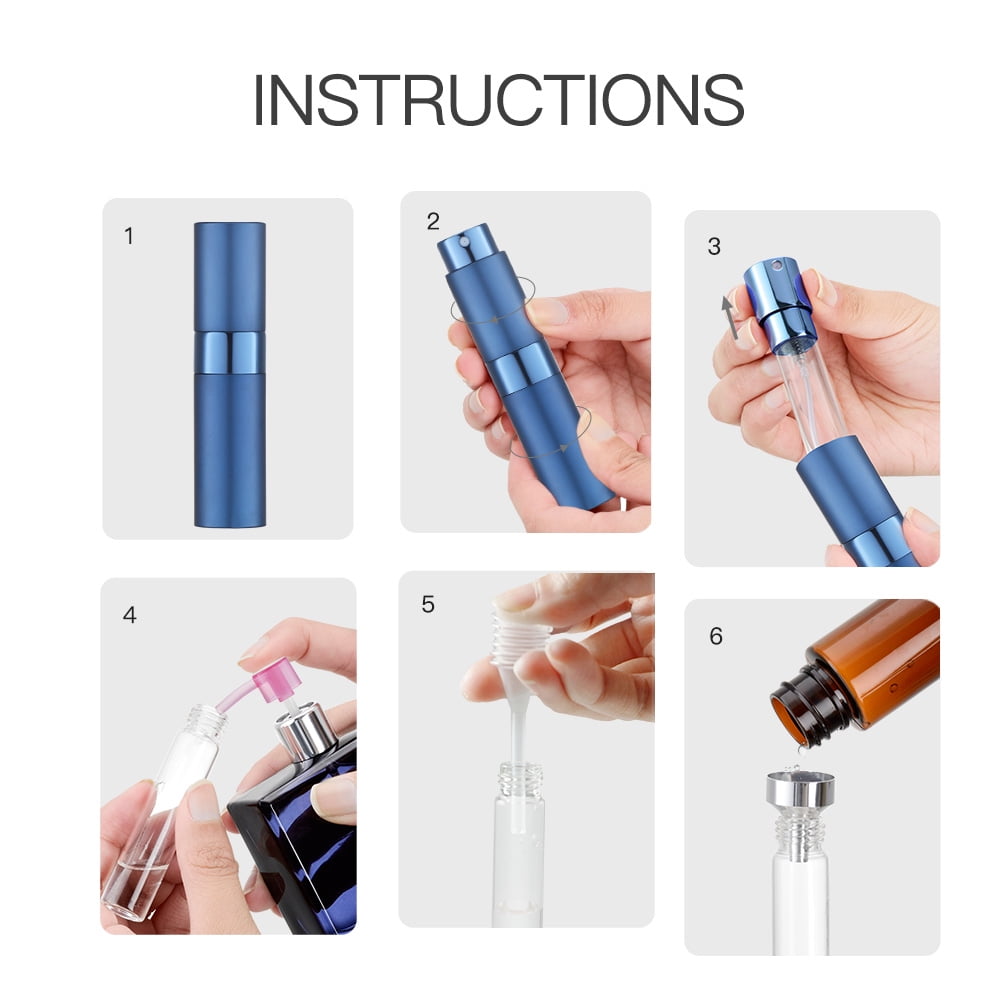 INSTRUCTIONS

1

2

3

4

5

6